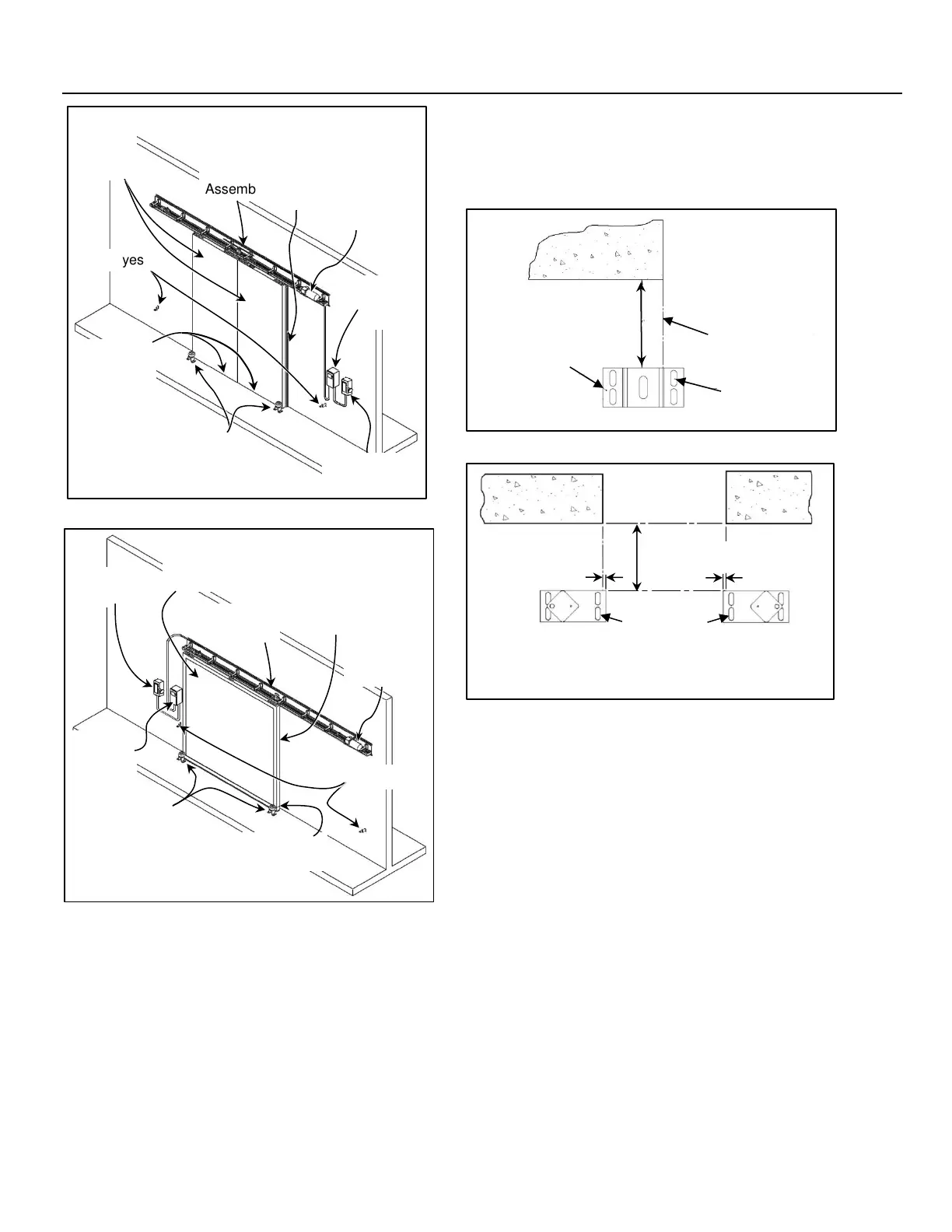 Assemb

yes