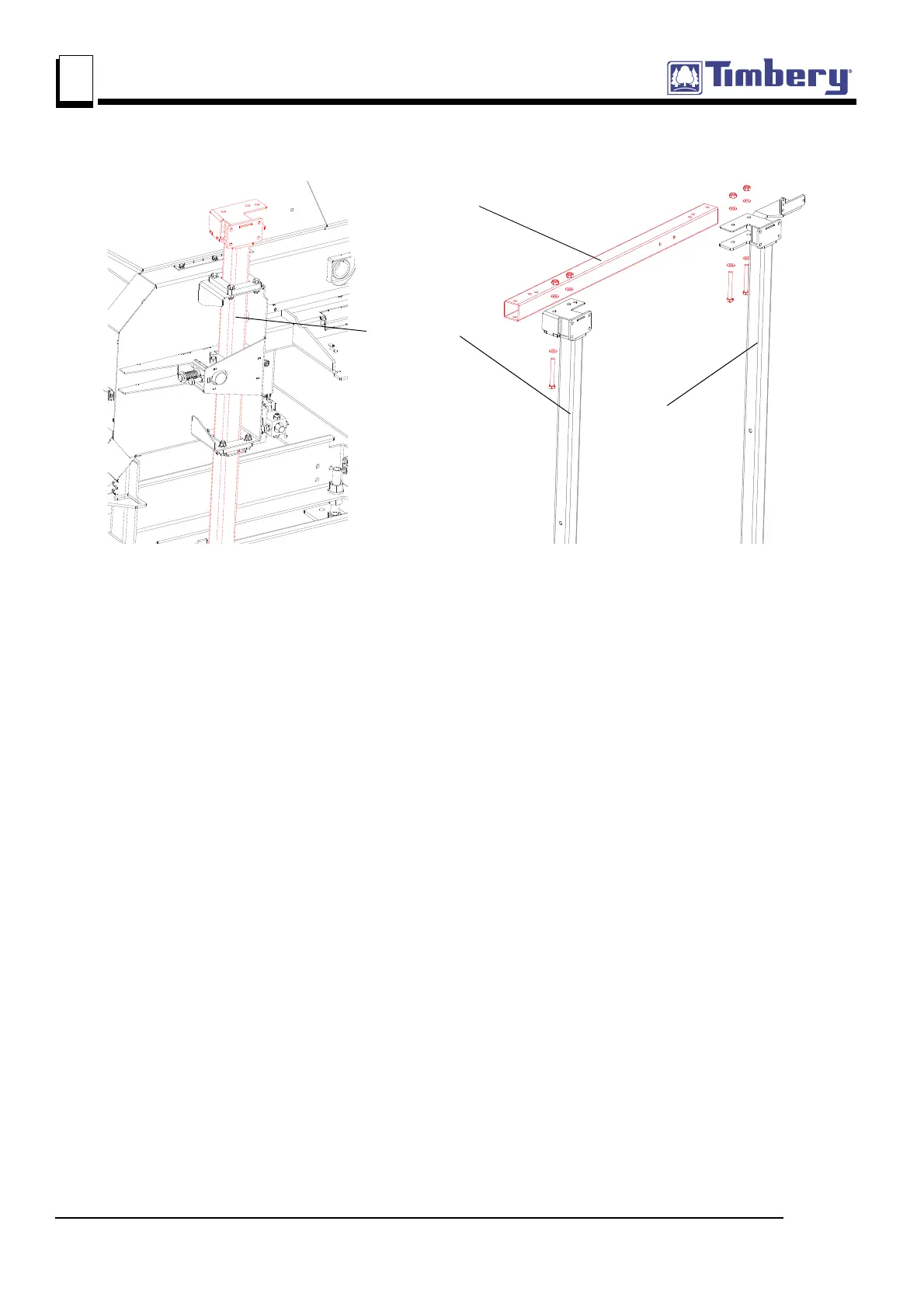 Timbery®