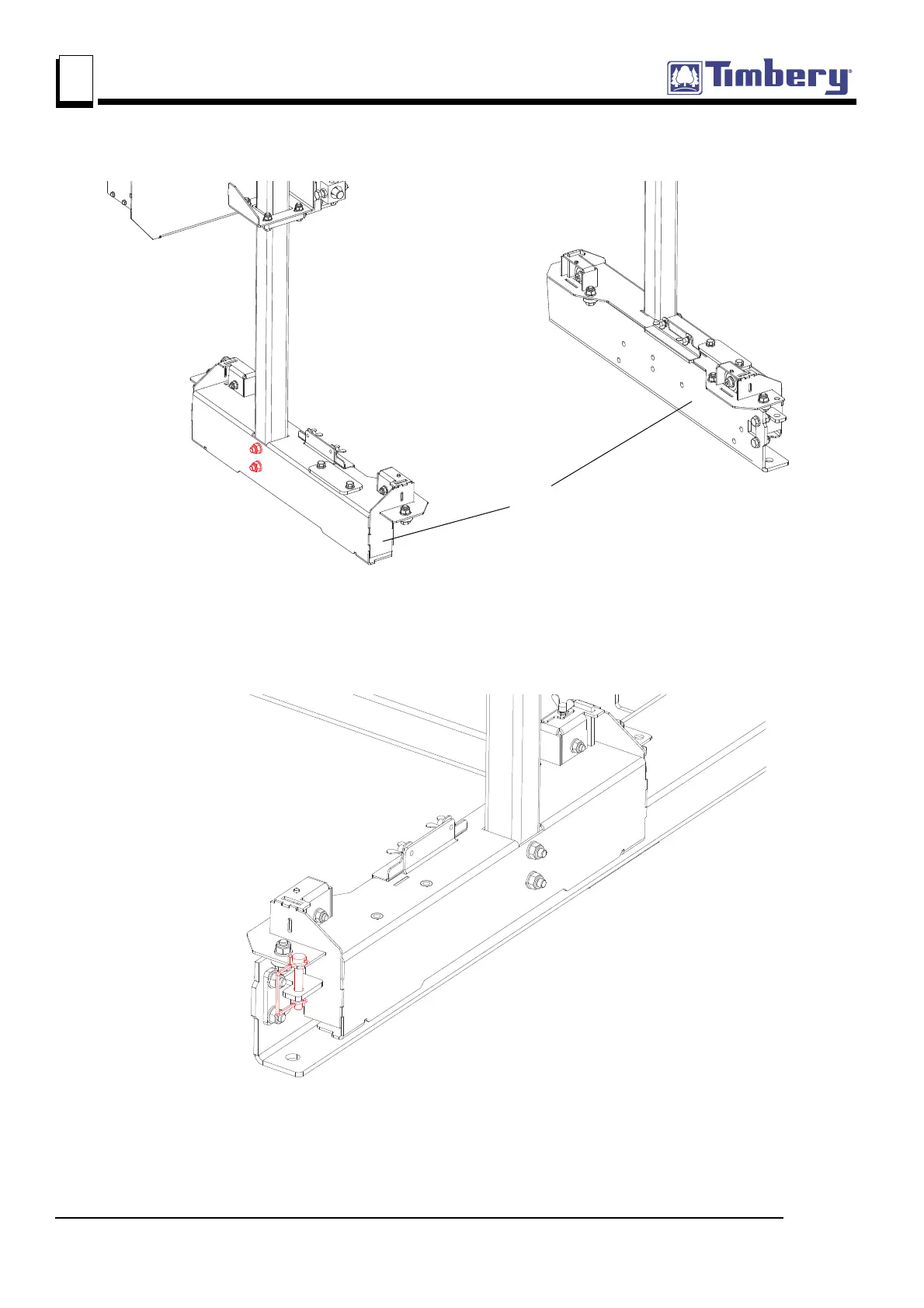 Timbery®