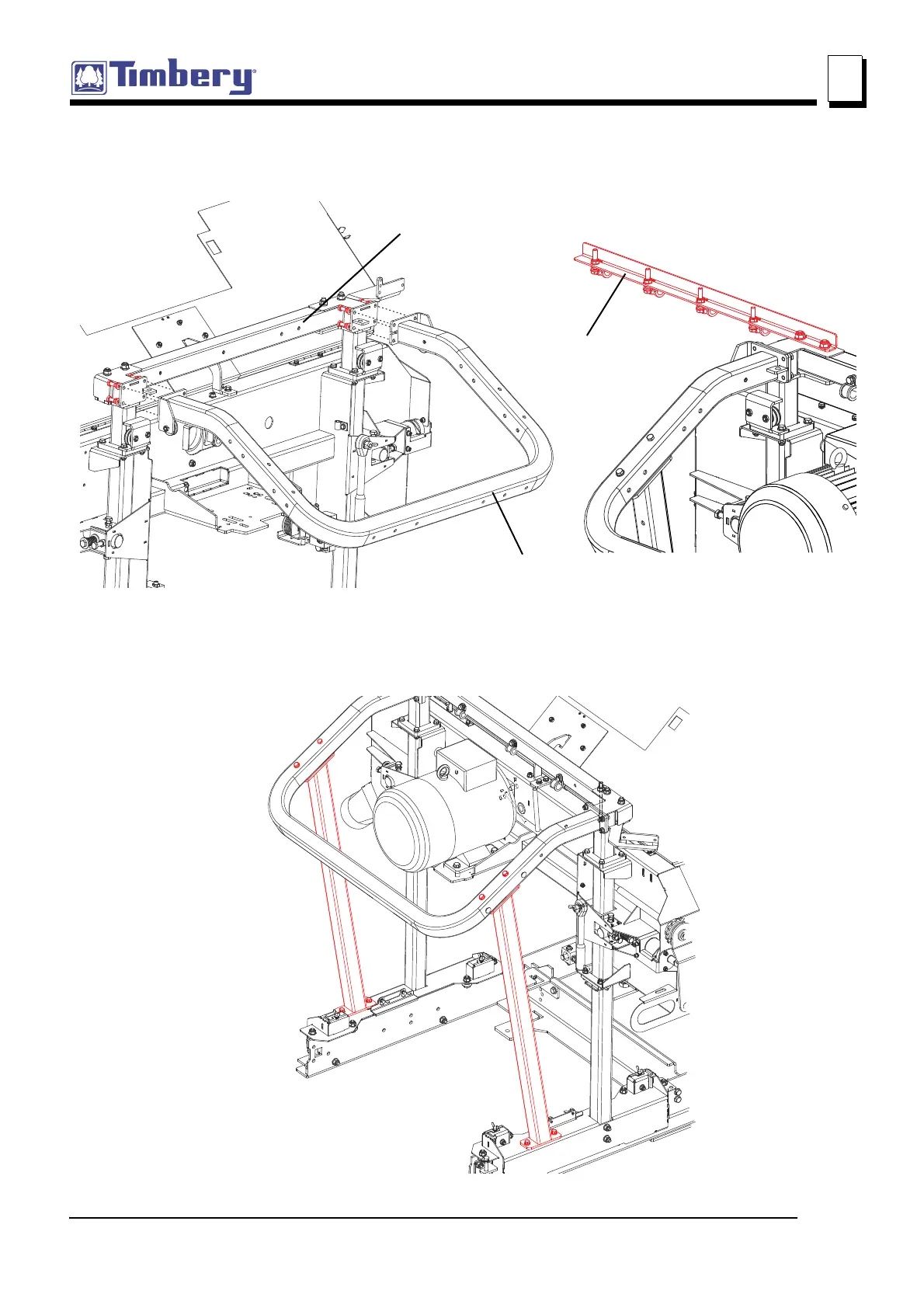 Timbery®