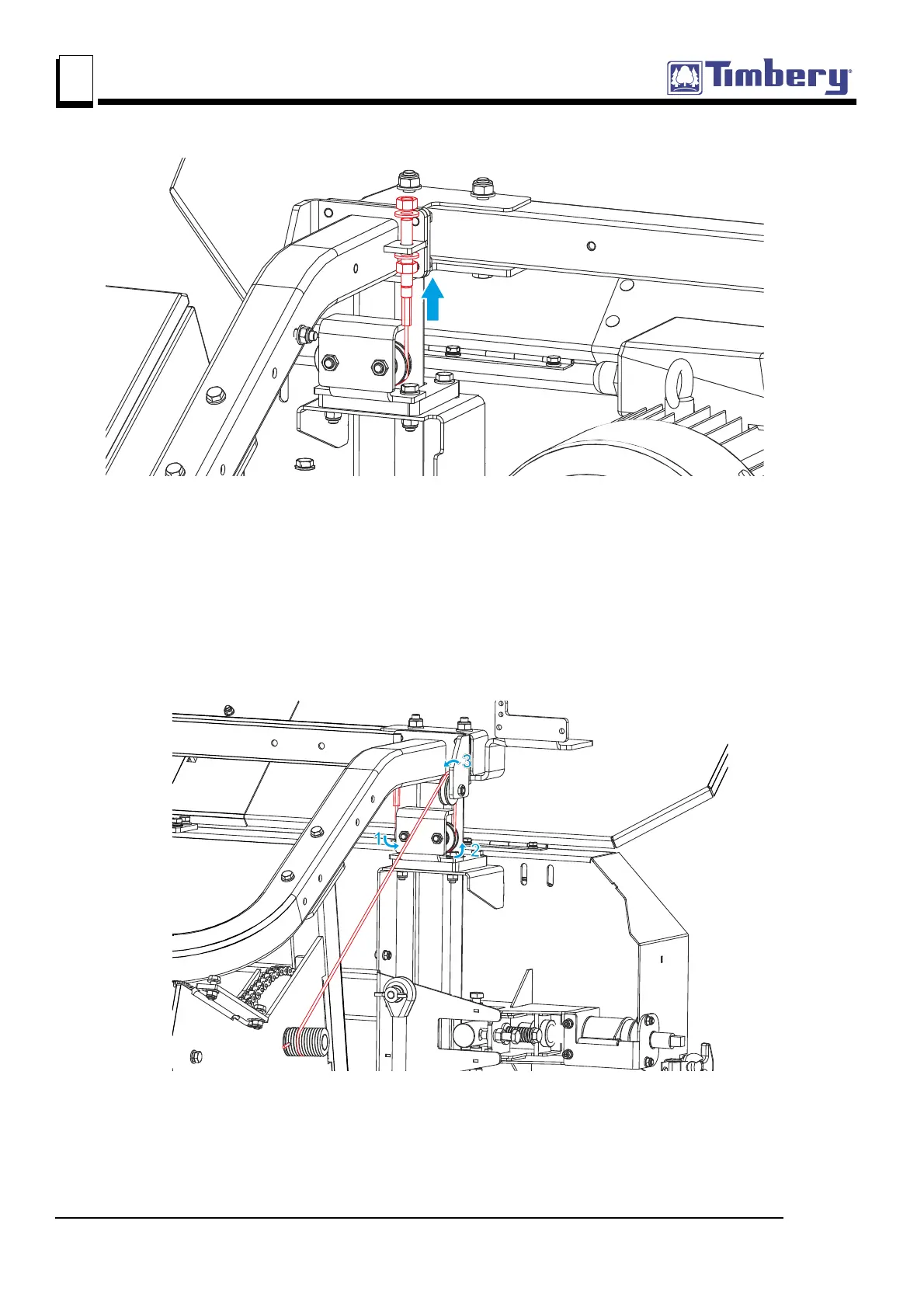 Timbery®

3

1

2