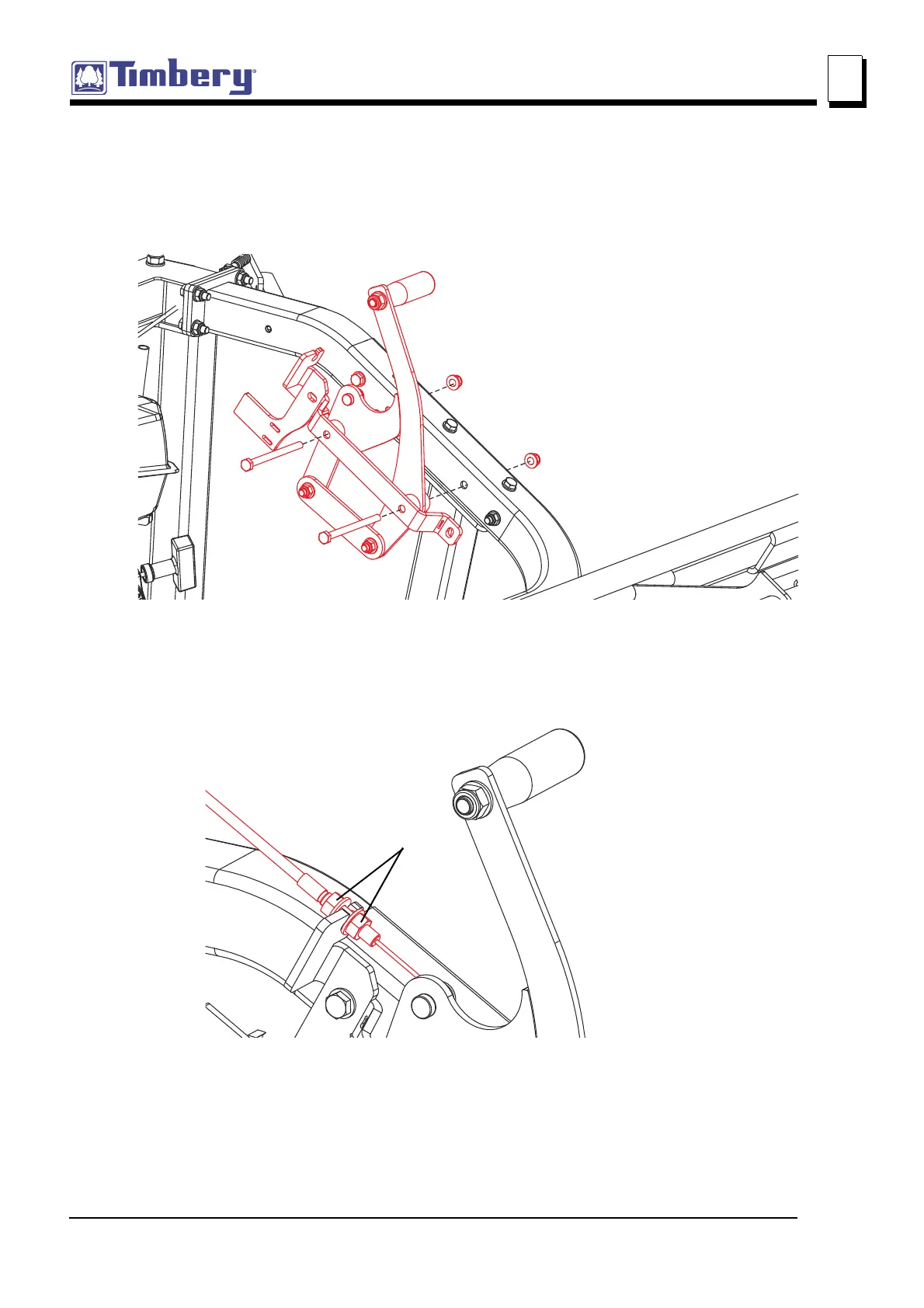 Timbery®