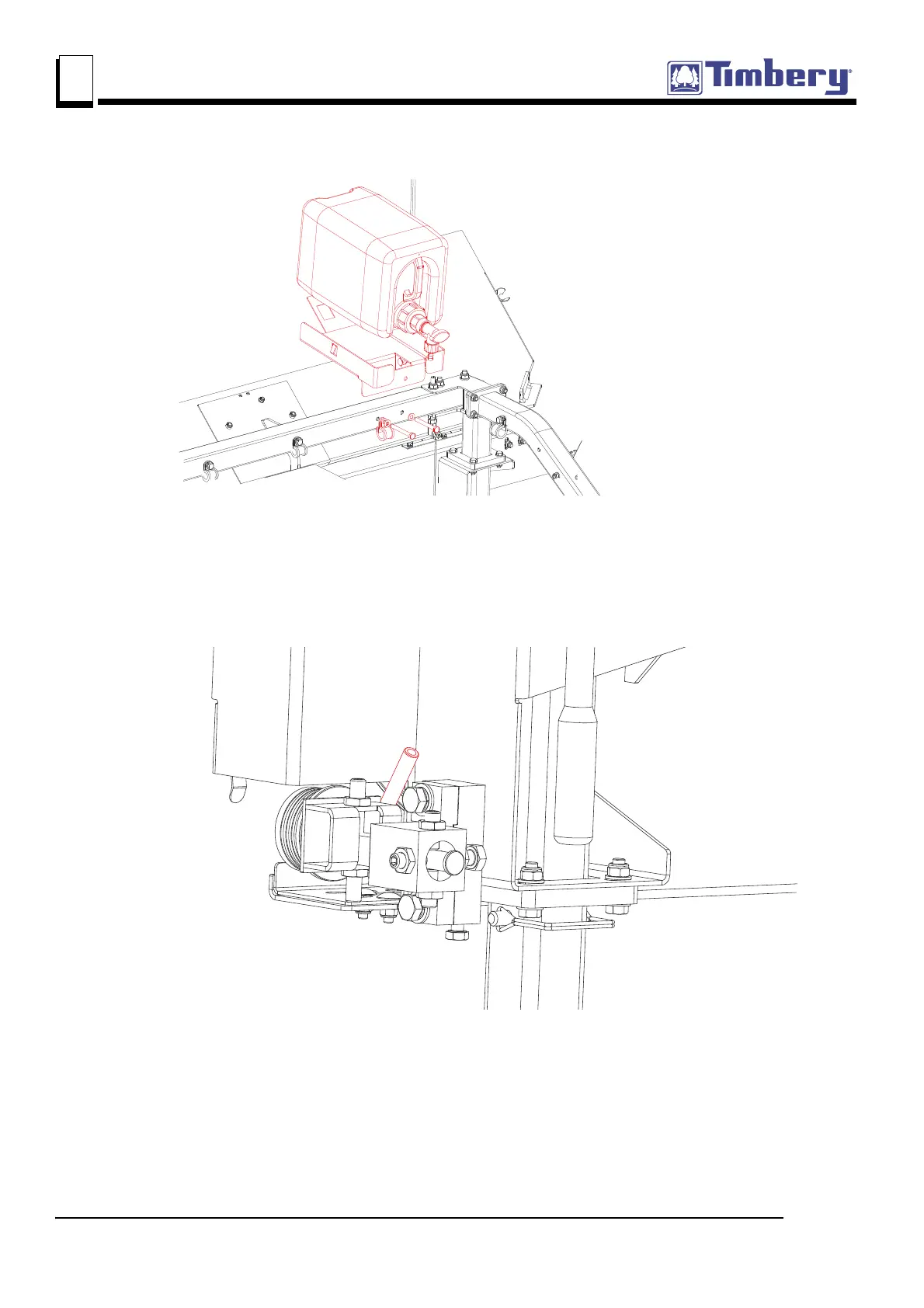 Timbery®