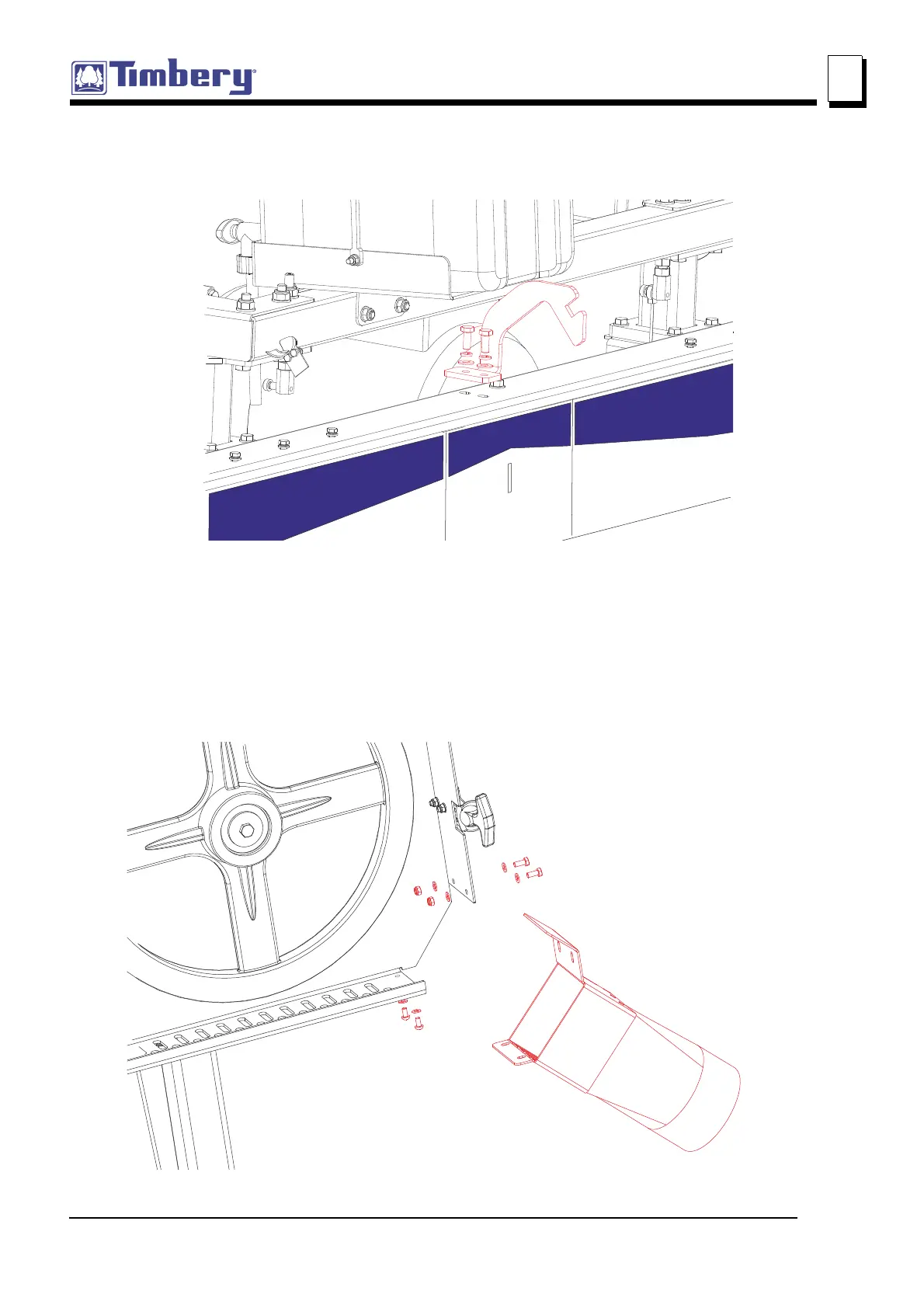 Timbery®