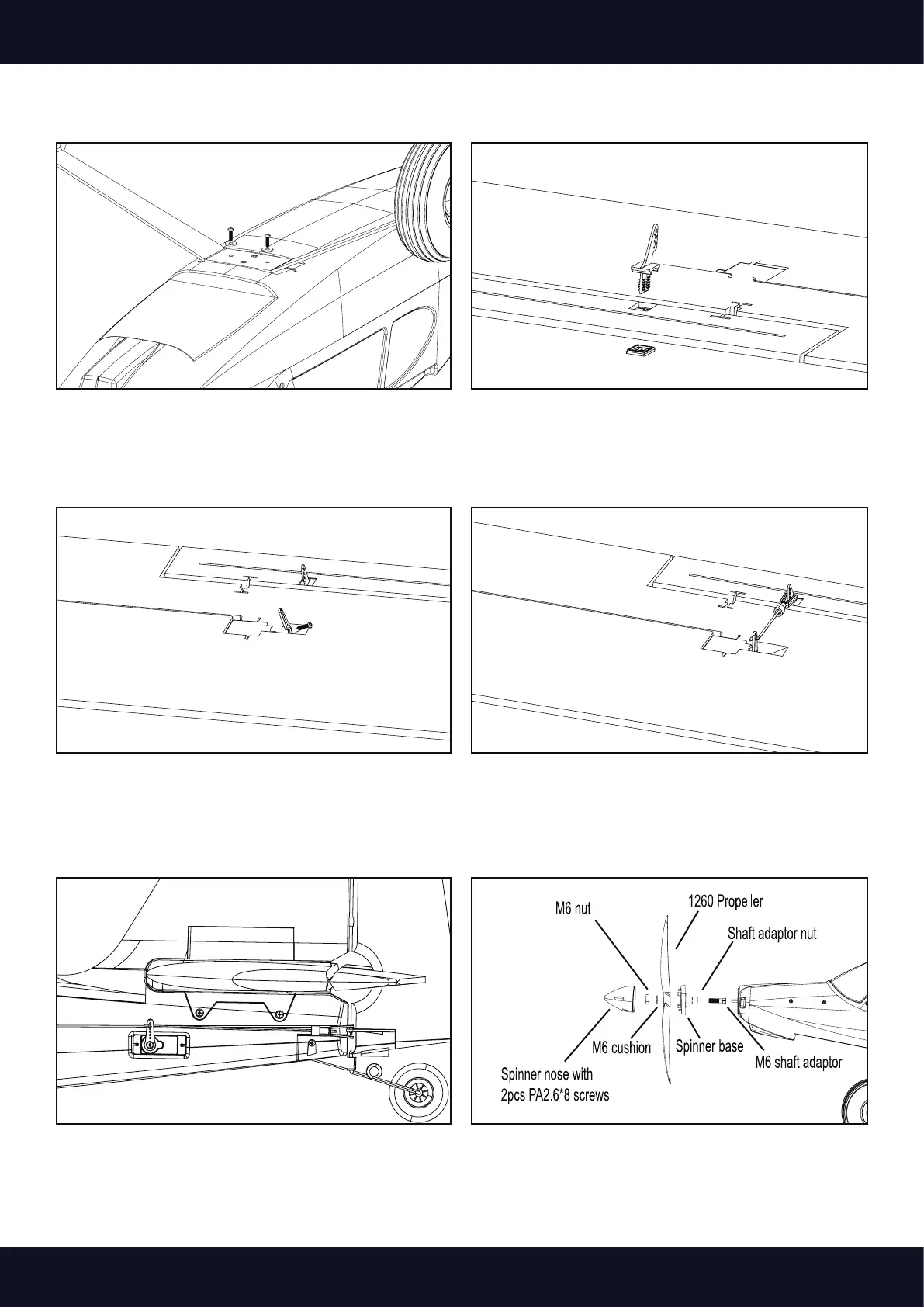 M6 nut

1260 Propeller

Shaft adaptor nut

M6 cushion

Spinner base

M6 shaft adaptor

Spinner nose with 2pcs PA2.6*8 screws