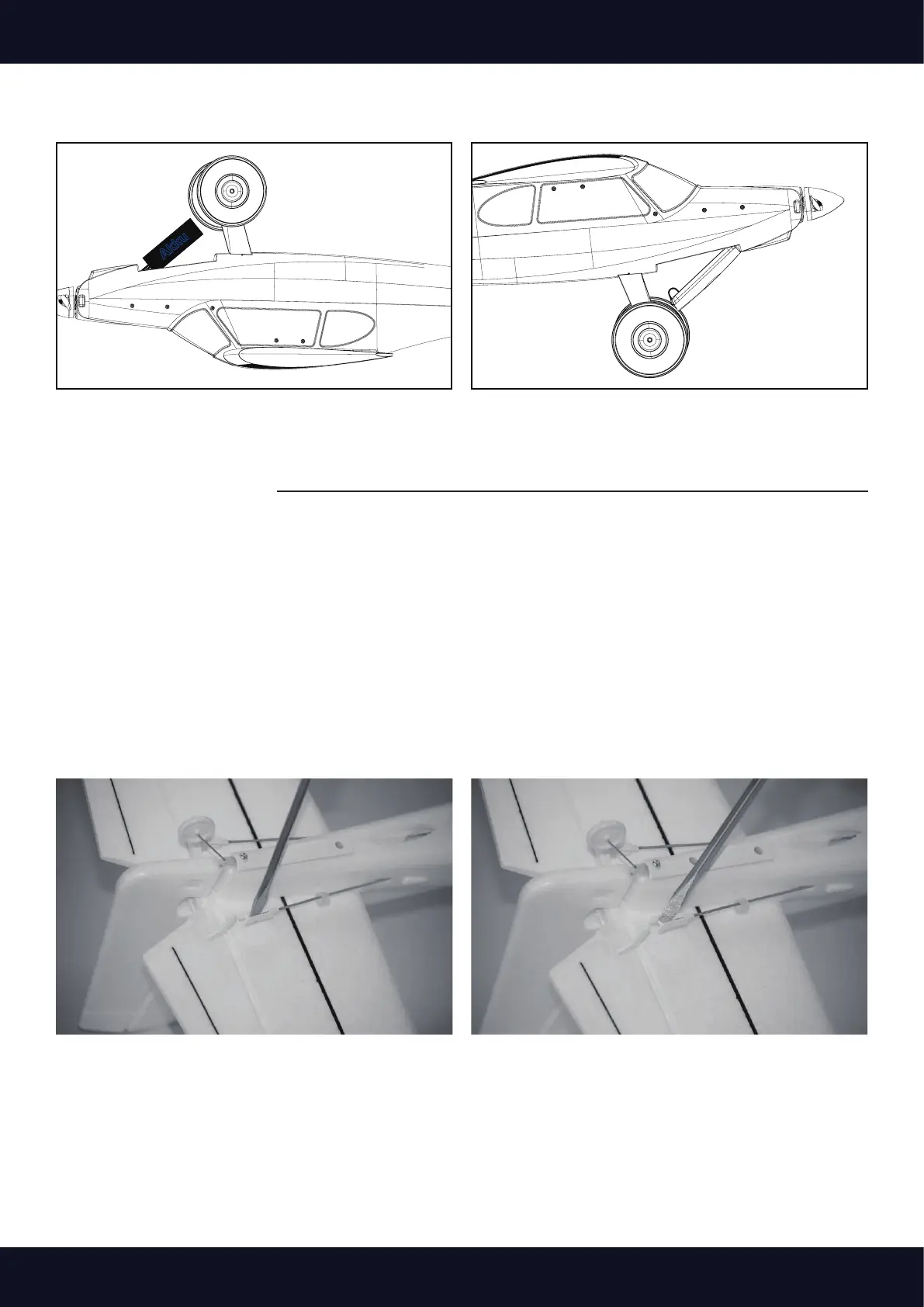 Akku