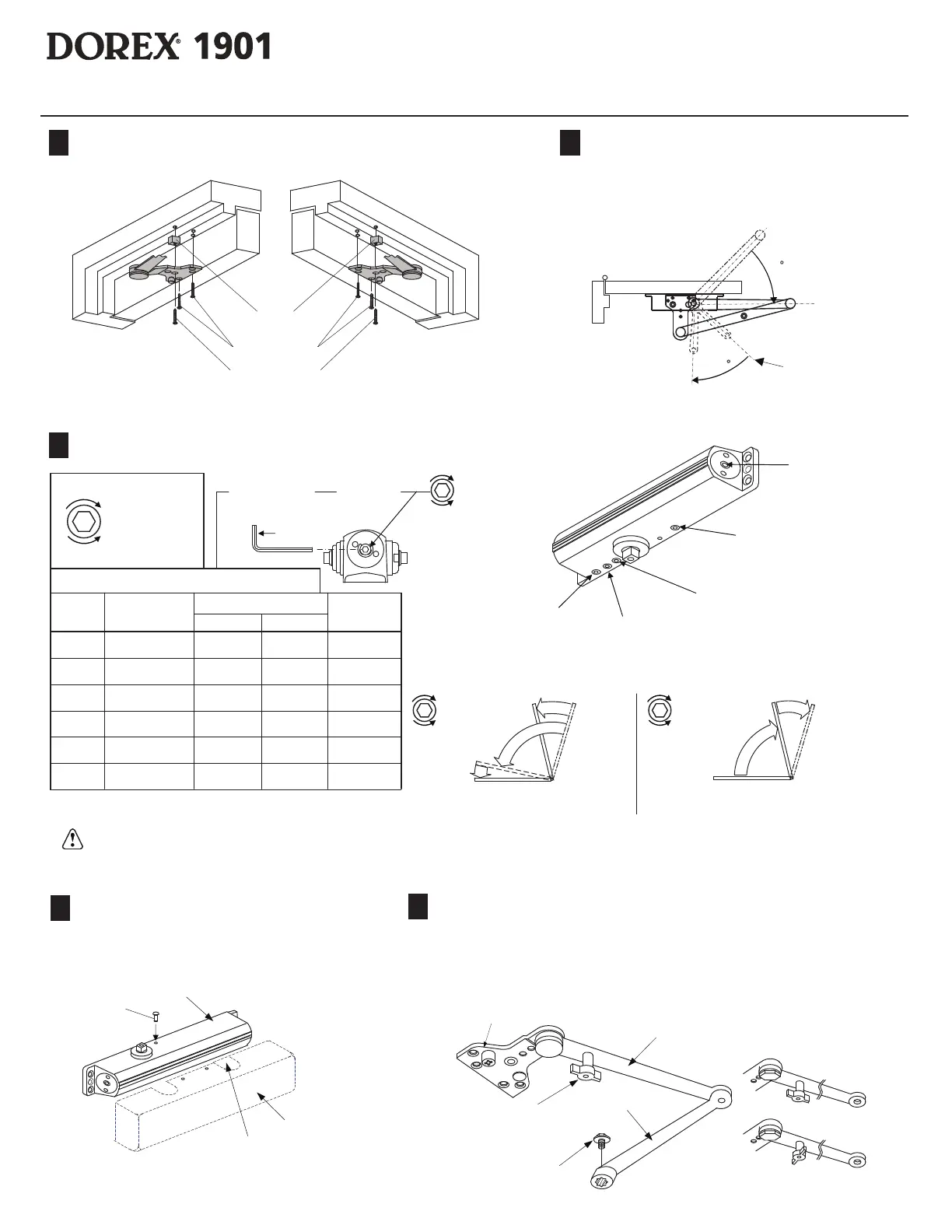 DOREX® 1901