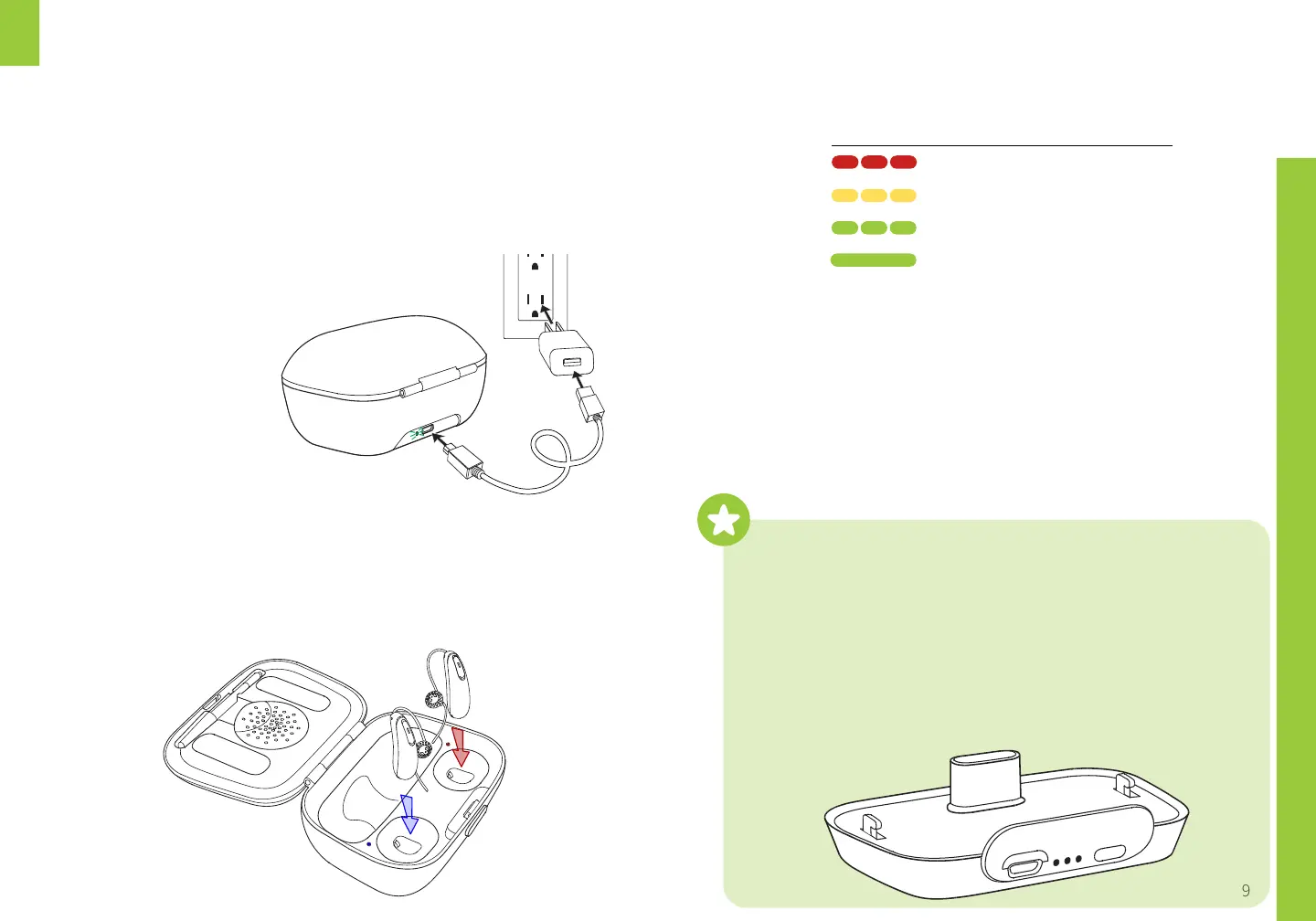 9