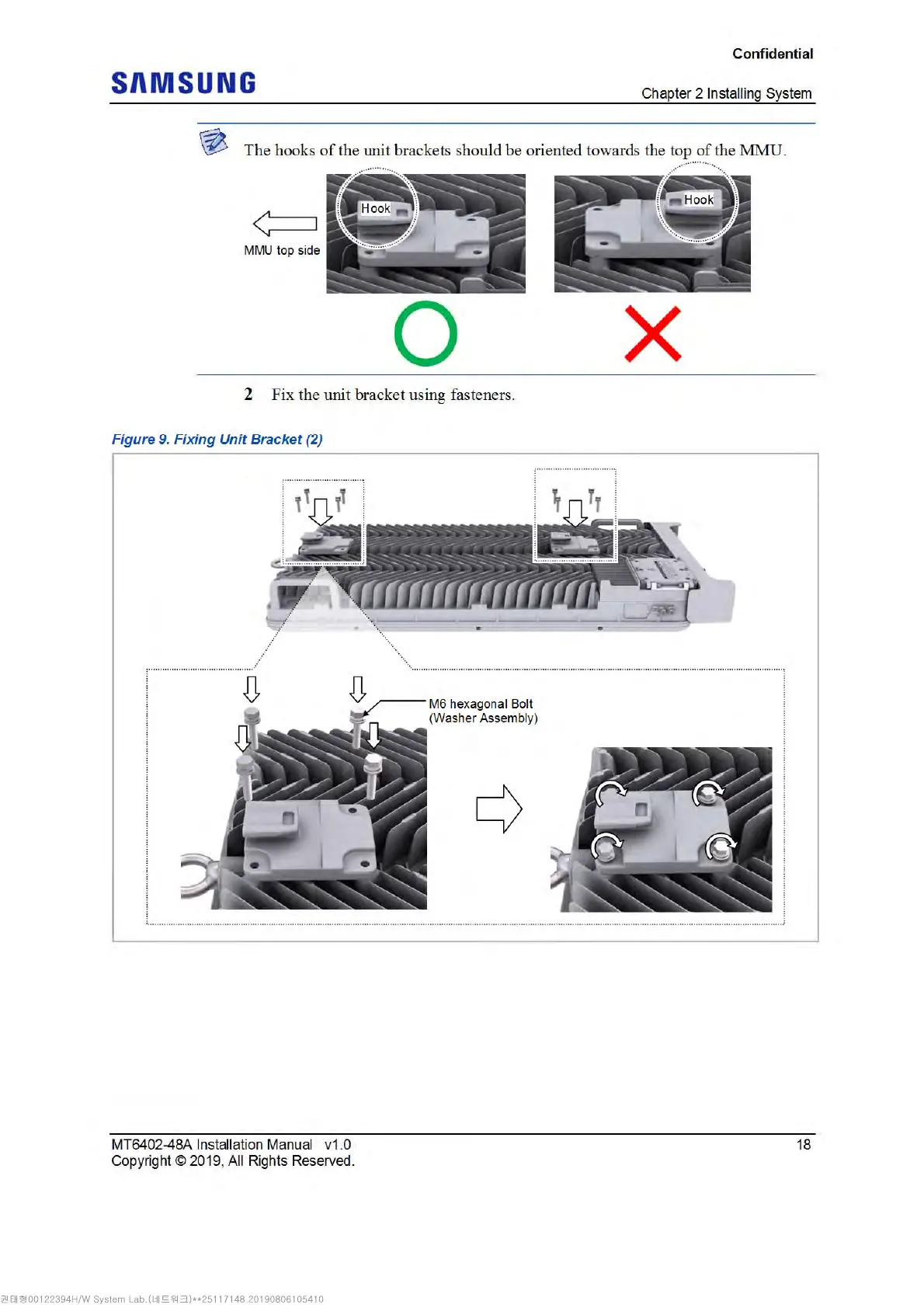 Confidential

SAMSUNG

Chapter 2 Installing System

The hooks of the unit brackets should be oriented towards the top of the MMU.

MMU top side

Hook

Hook

2 Fix the unit bracket using fasteners.

Figure 9. Fixing Unit Bracket (2)

M6 hexagonal Bolt (Washer Assembly)

MT6402-48A Installation Manual v1.0
Copyright © 2019, All Rights Reserved.

18

권태형00122394H/W System Lab.(네트워크)**25117148 20190806105410