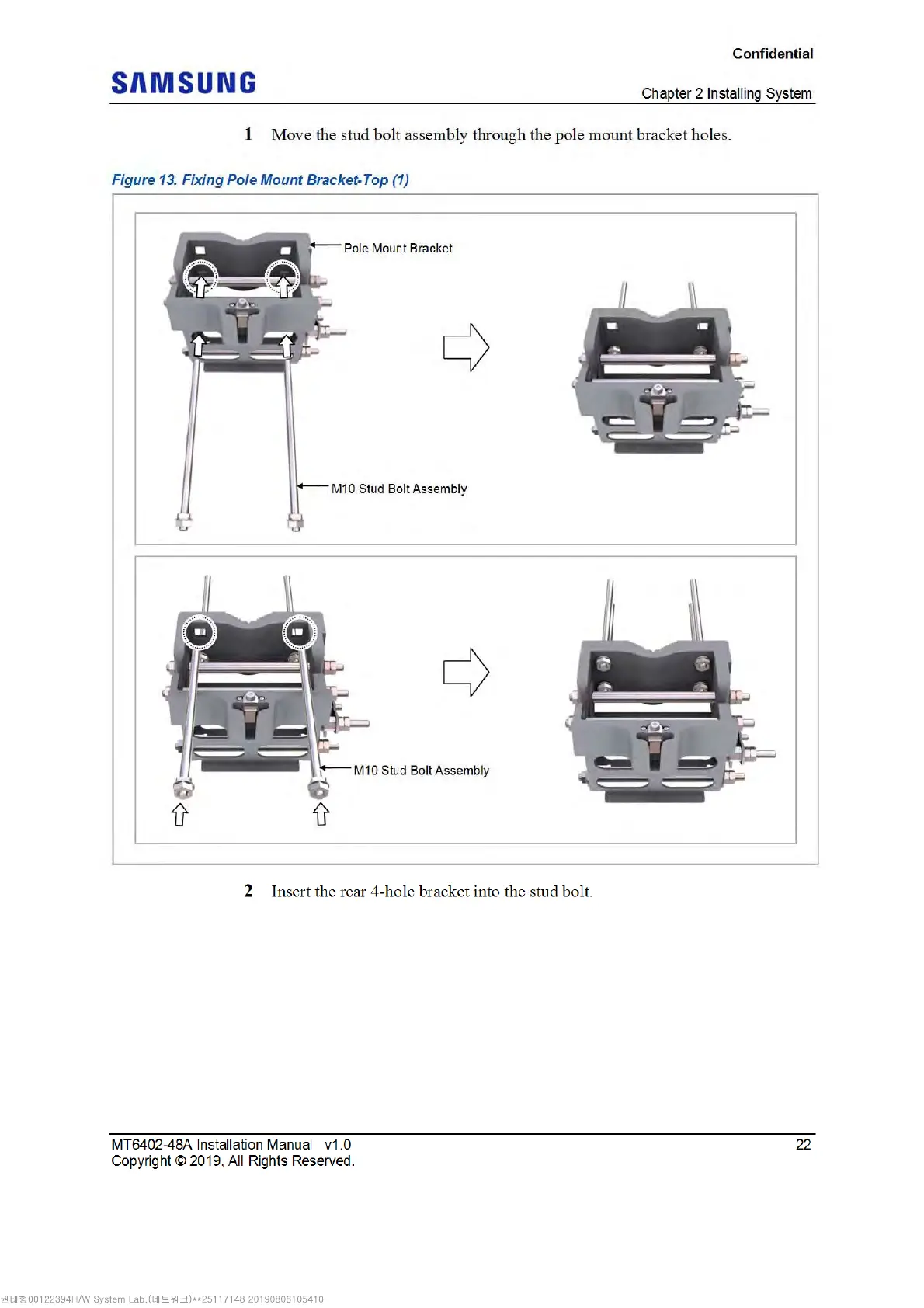 Confidential

SAMSUNG

Chapter 2 Installing System

1 Move the stud bolt assembly through the pole mount bracket holes.

Figure 13. Fixing Pole Mount Bracket-Top (1)

Pole Mount Bracket

M10 Stud Bolt Assembly

M10 Stud Bolt Assembly

2 Insert the rear 4-hole bracket into the stud bolt.

MT6402-48A Installation Manual v1.0
Copyright © 2019, All Rights Reserved.

22

권태형00122394H/W System Lab.(네트워크)**25117148 20190806105410