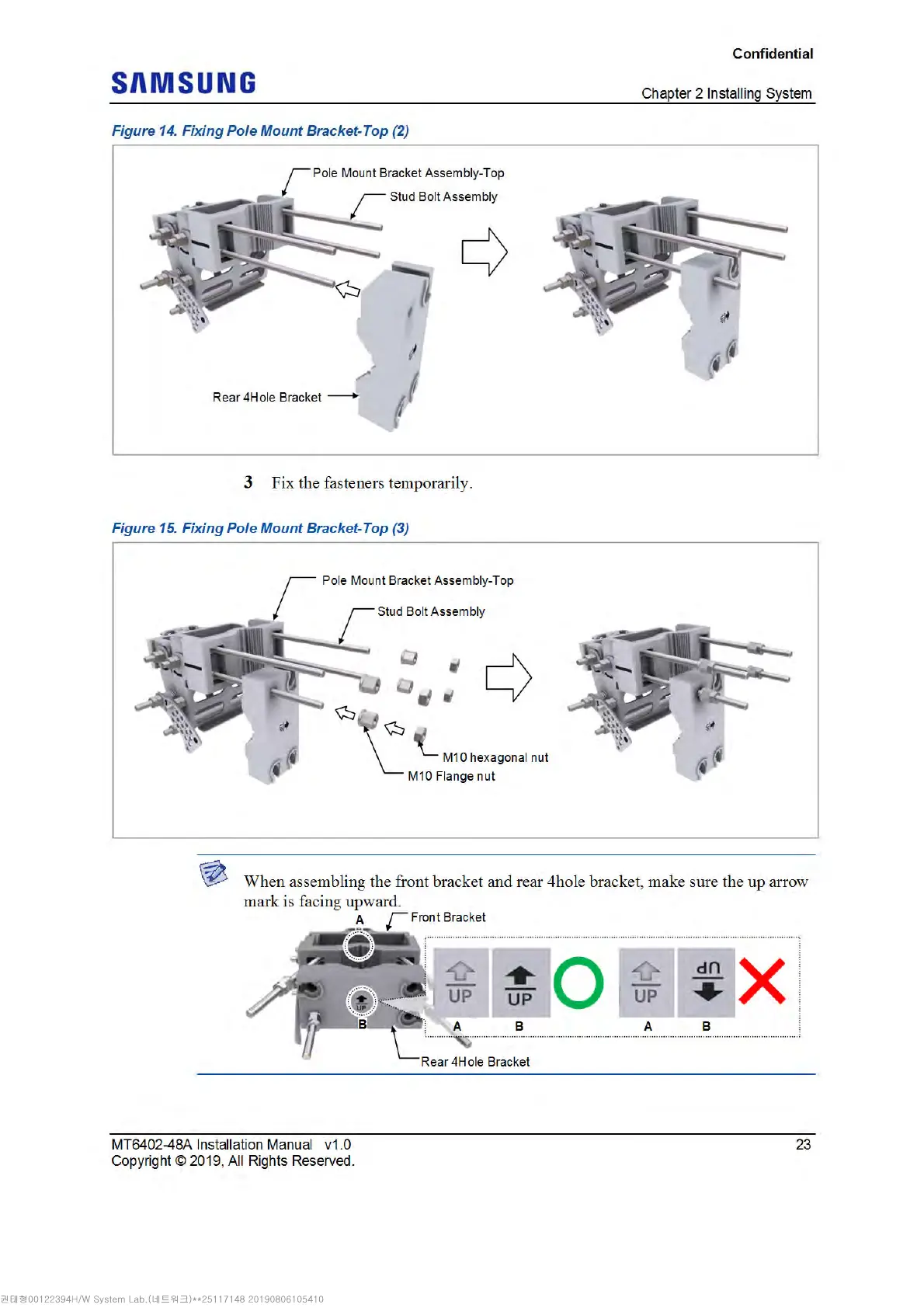 Confidential

SAMSUNG

Chapter 2 Installing System

Figure 14. Fixing Pole Mount Bracket-Top (2)

Pole Mount Bracket Assembly-Top

Stud Bolt Assembly

Rear 4Hole Bracket

3 Fix the fasteners temporarily.

Figure 15. Fixing Pole Mount Bracket-Top (3)

Pole Mount Bracket Assembly-Top

Stud Bolt Assembly

M10 hexagonal nut

M10 Flange nut

When assembling the front bracket and rear 4hole bracket, make sure the up arrow mark is facing upward.

A

Front Bracket

UP

B

UP

UP

A

B

UP

UP

A

B

Rear 4Hole Bracket

MT6402-48A Installation Manual v1.0

Copyright © 2019, All Rights Reserved.

23

권태형00122394H/W System Lab.(네트워크)**25117148 20190806105410