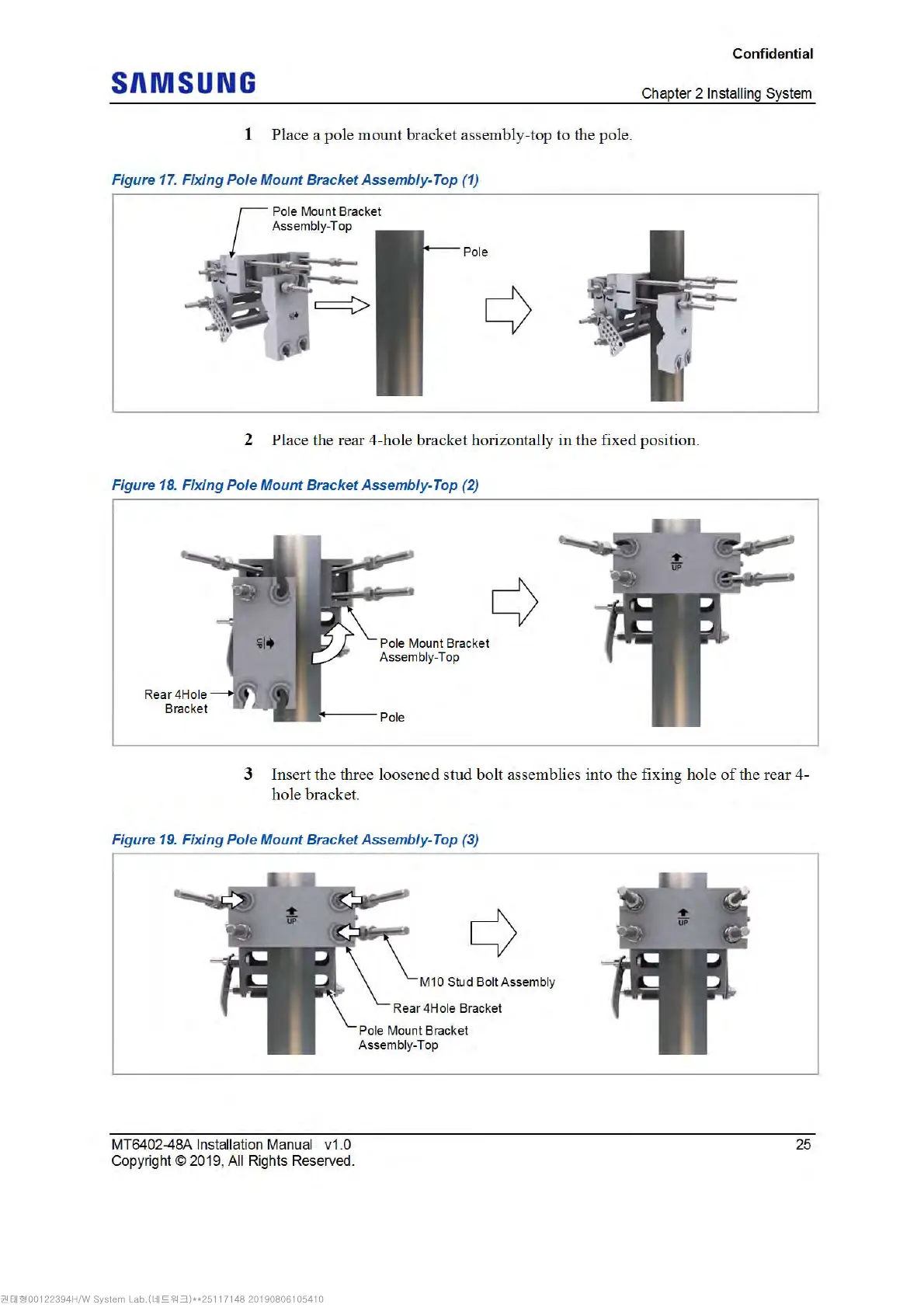 Confidential

SAMSUNG

Chapter 2 Installing System

1 Place a pole mount bracket assembly-top to the pole.

Figure 17. Fixing Pole Mount Bracket Assembly-Top (1)

Pole Mount Bracket Assembly-Top

Pole

UP

2 Place the rear 4-hole bracket horizontally in the fixed position.

Figure 18. Fixing Pole Mount Bracket Assembly-Top (2)

UP

Pole Mount Bracket Assembly-Top

Rear 4Hole Bracket

Pole

UP

3 Insert the three loosened stud bolt assemblies into the fixing hole of the rear 4-hole bracket.

Figure 19. Fixing Pole Mount Bracket Assembly-Top (3)

UP

M10 Stud Bolt Assembly

Rear 4Hole Bracket

Pole Mount Bracket Assembly-Top

UP

MT6402-48A Installation Manual v1.0
Copyright © 2019, All Rights Reserved.

25

권태형00122394H/W System Lab.(네트워크)**25117148 20190806105410