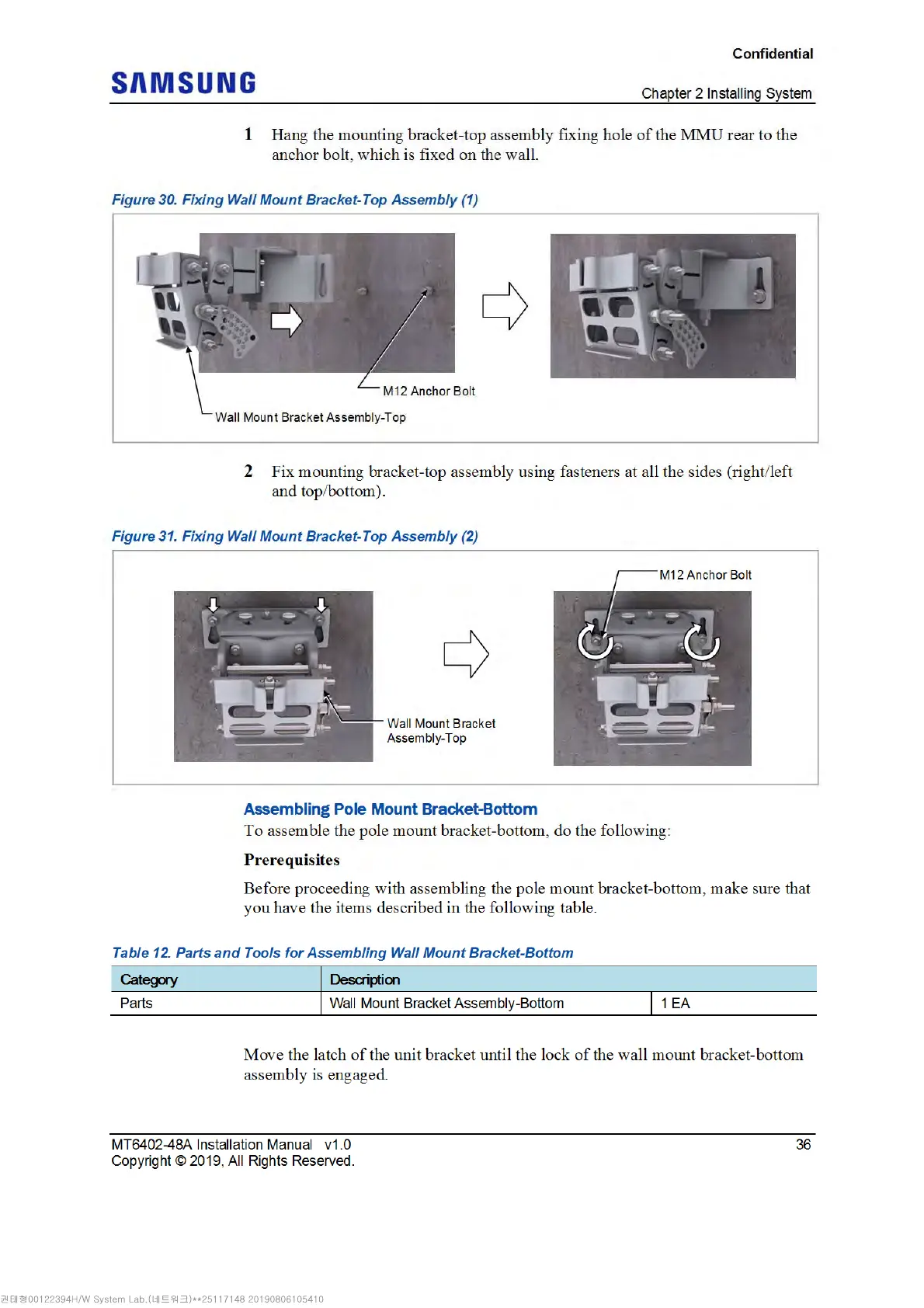 Confidential

SAMSUNG

Chapter 2 Installing System

1 Hang the mounting bracket-top assembly fixing hole of the MMU rear to the anchor bolt, which is fixed on the wall.

Figure 30. Fixing Wall Mount Bracket-Top Assembly (1)

M12 Anchor Bolt

Wall Mount Bracket Assembly-Top

2 Fix mounting bracket-top assembly using fasteners at all the sides (right/left and top/bottom).

Figure 31. Fixing Wall Mount Bracket-Top Assembly (2)

M12 Anchor Bolt

Wall Mount Bracket Assembly-Top

Assembling Pole Mount Bracket-Bottom

To assemble the pole mount bracket-bottom, do the following:

Prerequisites

Before proceeding with assembling the pole mount bracket-bottom, make sure that you have the items described in the following table.

Table 12. Parts and Tools for Assembling Wall Mount Bracket-Bottom

| Category | Description | |
|---|---|---|
| Parts | Wall Mount Bracket Assembly-Bottom | 1 EA |

Move the latch of the unit bracket until the lock of the wall mount bracket-bottom assembly is engaged.

MT6402-48A Installation Manual v1.0
Copyright © 2019, All Rights Reserved.

36

권태형00122394H/W System Lab.(네트워크)**25117148 20190806105410