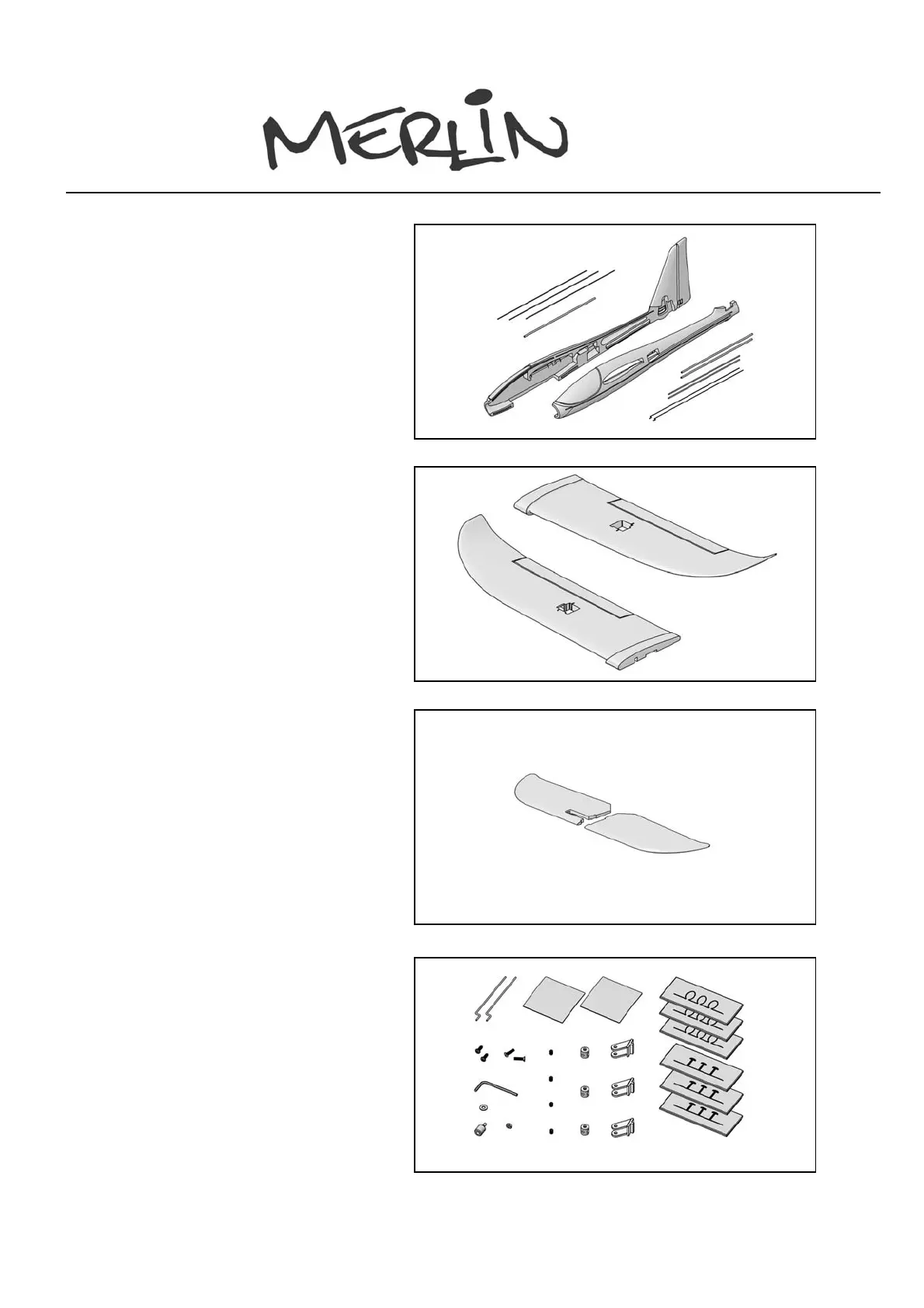 MERLIN