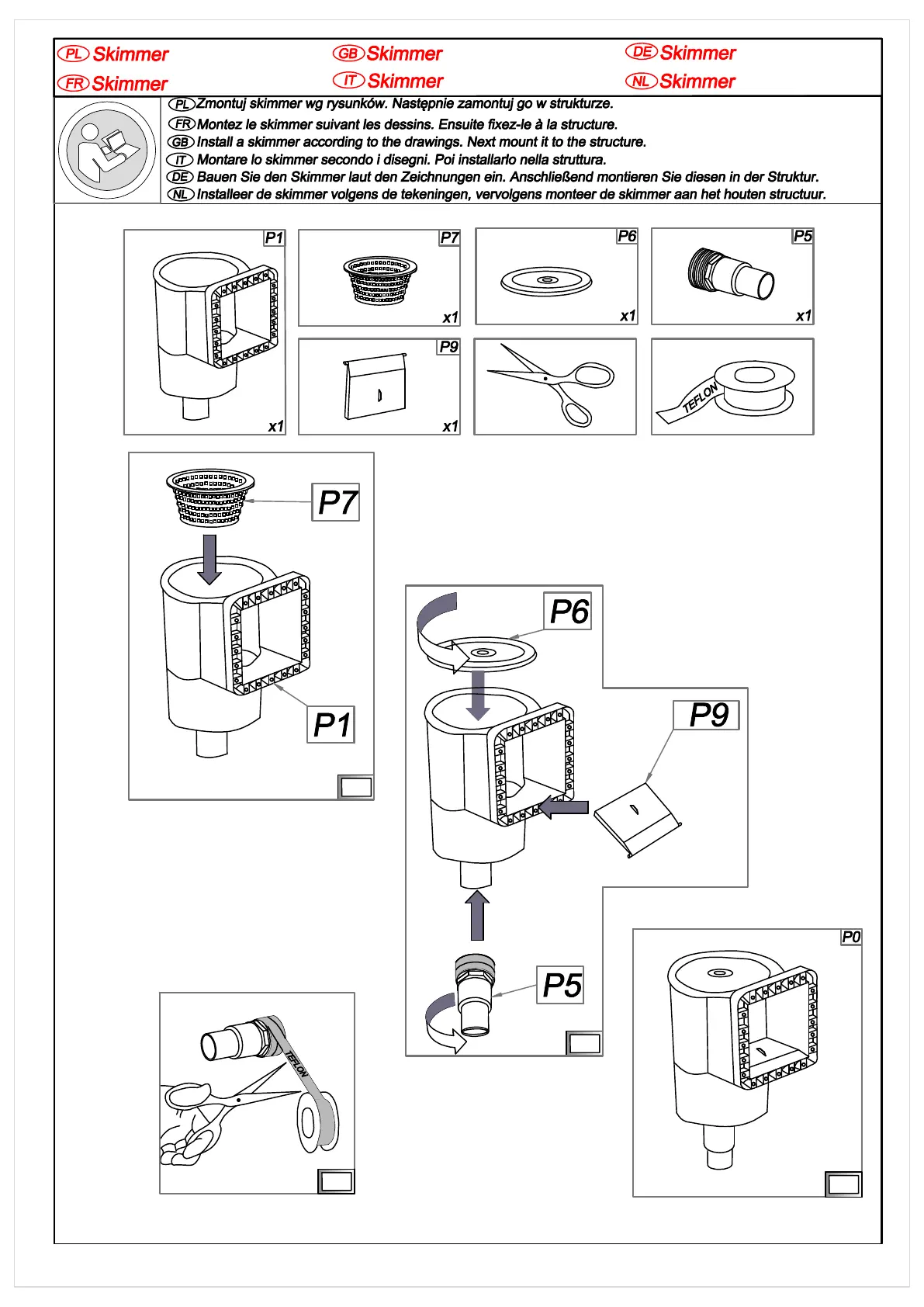 PL Skimmer
FR Skimmer
GB Skimmer
IT Skimmer
DE Skimmer
NL Skimmer

PL Zmontuj skimmer wg rysunków. Następnie zamontuj go w strukturze.
FR Montez le skimmer suivant les dessins. Ensuite fixez-le à la structure.
GB Install a skimmer according to the drawings. Next mount it to the structure.
IT Montare lo skimmer secondo i disegni. Poi installarlo nella struttura.
DE Bauen Sie den Skimmer laut den Zeichnungen ein. Anschließend montieren Sie diesen in der Struktur.
NL Installeer de skimmer volgens de tekeningen, vervolgens monteer de skimmer aan het houten structuur.

P1
x1
P7
x1
P6
x1
P5
x1
P9
x1
TEFLON

P7
P1

P6
P9
P5

TEFLON

P0