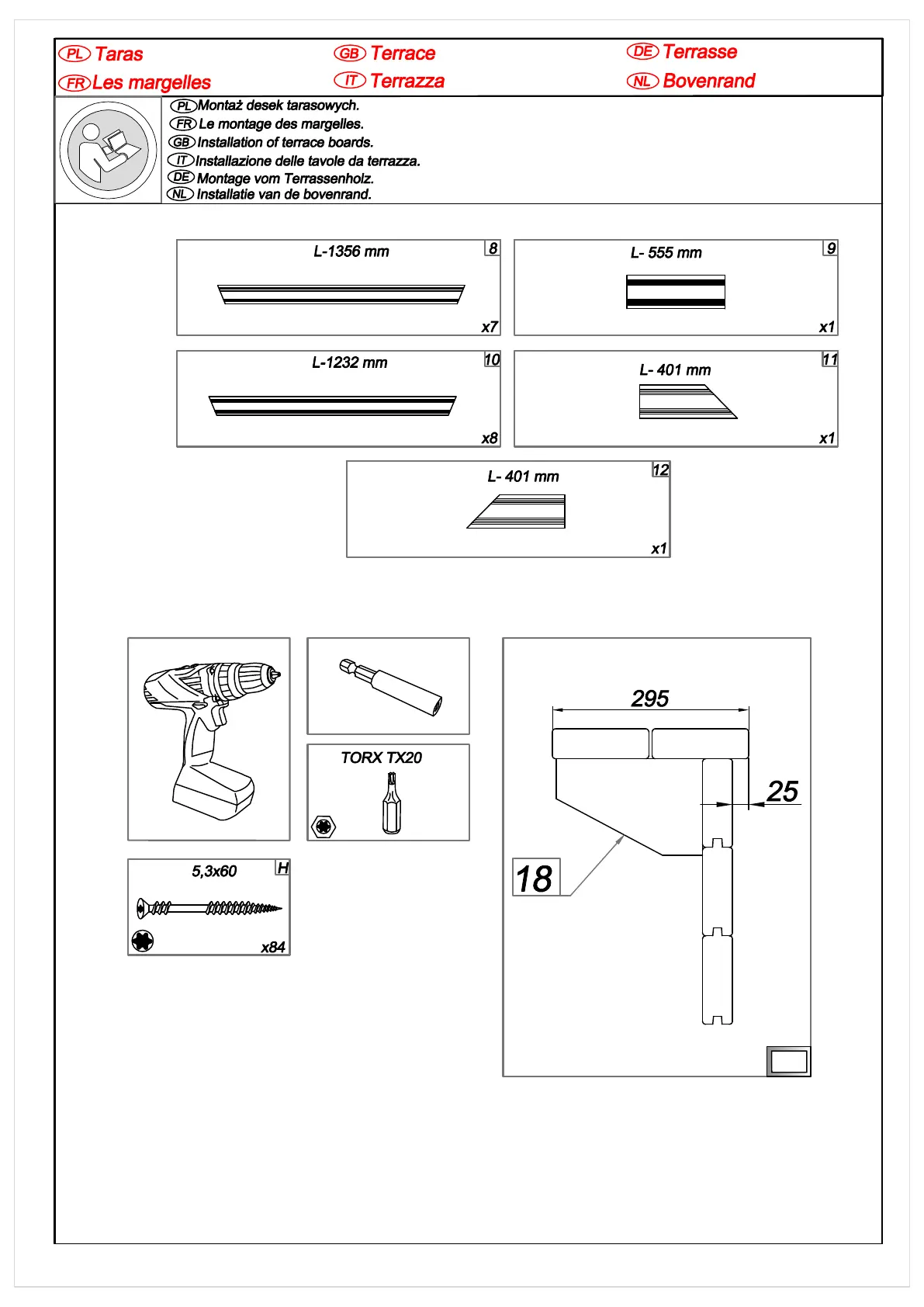 PL Taras
FR Les margelles
GB Terrace
IT Terrazza
DE Terrasse
NL Bovenrand

PL Montaż desek tarasowych.
FR Le montage des margelles.
GB Installation of terrace boards.
IT Installazione delle tavole da terrazza.
DE Montage vom Terrassenholz.
NL Installatie van de bovenrand.

L-1356 mm 8 x7

L- 555 mm 9 x1

L-1232 mm 10 x8

L- 401 mm 11 x1

L- 401 mm 12 x1

TORX TX20

5,3x60 H x84

295
25
18