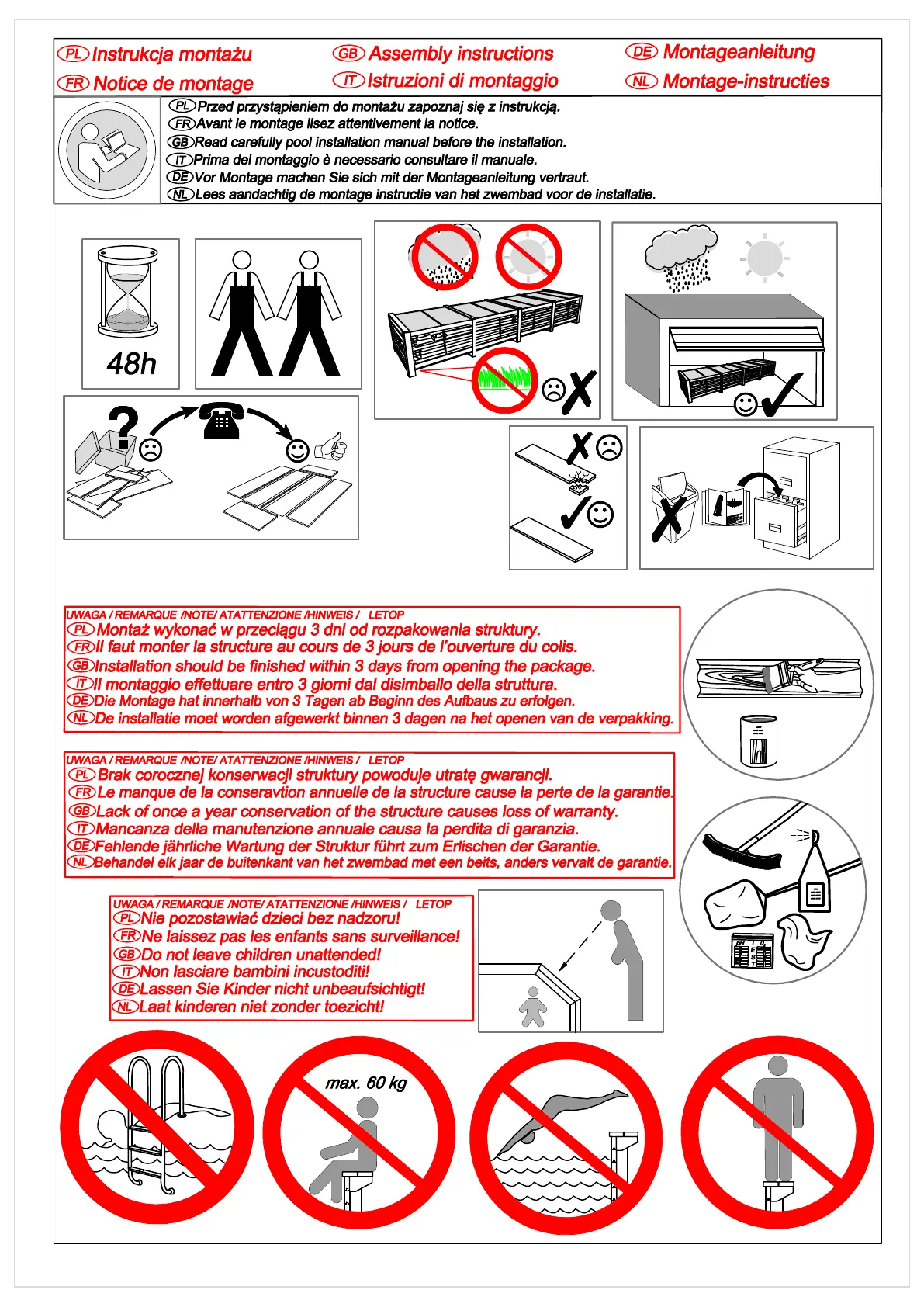 PL Instrukcja montażu
GB Assembly instructions
DE Montageanleitung
FR Notice de montage
IT Istruzioni di montaggio
NL Montage-instructies

PL Przed przystąpieniem do montażu zapoznaj się z instrukcją.
FR Avant le montage lisez attentivement la notice.
GB Read carefully pool installation manual before the installation.
IT Prima del montaggio è necessario consultare il manuale.
DE Vor Montage machen Sie sich mit der Montageanleitung vertraut.
NL Lees aandachtig de montage instructie van het zwembad voor de installatie.

48h

UWAGA / REMARQUE /NOTE/ ATATTENZIONE /HINWEIS / LETOP
PL Montaż wykonać w przeciągu 3 dni od rozpakowania struktury.
FR Il faut monter la structure au cours de 3 jours de l'ouverture du colis.
GB Installation should be finished within 3 days from opening the package.
IT Il montaggio effettuare entro 3 giorni dal disimballo della struttura.
DE Die Montage hat innerhalb von 3 Tagen ab Beginn des Aufbaus zu erfolgen.
NL De installatie moet worden afgewerkt binnen 3 dagen na het openen van de verpakking.

UWAGA / REMARQUE /NOTE/ ATATTENZIONE /HINWEIS / LETOP
PL Brak corocznej konserwacji struktury powoduje utratę gwarancji.
FR Le manque de la conseravtion annuelle de la structure cause la perte de la garantie.
GB Lack of once a year conservation of the structure causes loss of warranty.
IT Mancanza della manutenzione annuale causa la perdita di garanzia.
DE Fehlende jährliche Wartung der Struktur führt zum Erlischen der Garantie.
NL Behandel elk jaar de buitenkant van het zwembad met een beits, anders vervalt de garantie.

UWAGA / REMARQUE /NOTE/ ATATTENZIONE /HINWEIS / LETOP
PL Nie pozostawiać dzieci bez nadzoru!
FR Ne laissez pas les enfants sans surveillance!
GB Do not leave children unattended!
IT Non lasciare bambini incustoditi!
DE Lassen Sie Kinder nicht unbeaufsichtigt!
NL Laat kinderen niet zonder toezicht!

max. 60 kg