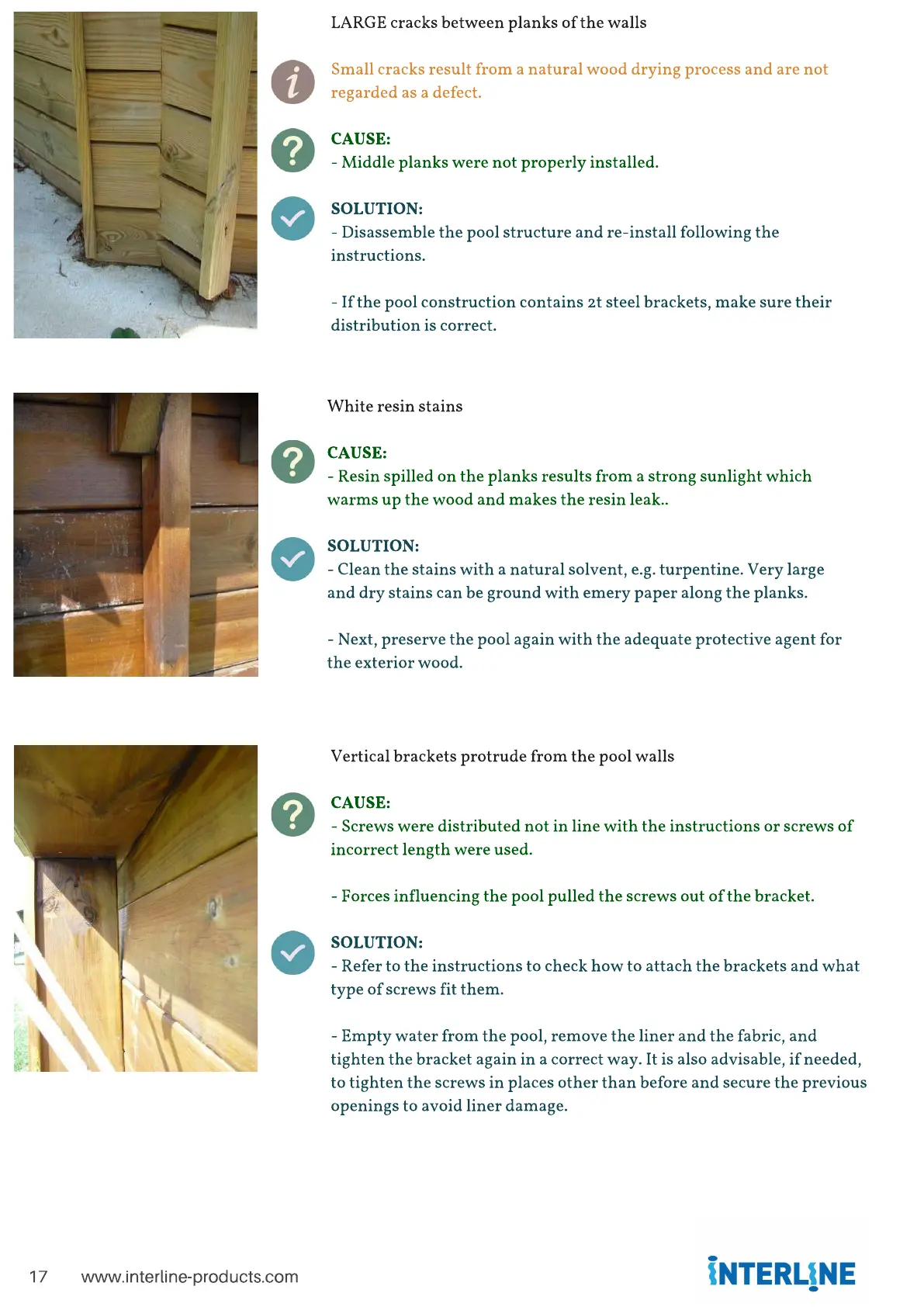 LARGE cracks between planks of the walls

Small cracks result from a natural wood drying process and are not regarded as a defect.

CAUSE:
- Middle planks were not properly installed.

SOLUTION:
- Disassemble the pool structure and re-install following the instructions.

- If the pool construction contains 2t steel brackets, make sure their distribution is correct.

White resin stains

CAUSE:
- Resin spilled on the planks results from a strong sunlight which warms up the wood and makes the resin leak..

SOLUTION:
- Clean the stains with a natural solvent, e.g. turpentine. Very large and dry stains can be ground with emery paper along the planks.

- Next, preserve the pool again with the adequate protective agent for the exterior wood.

Vertical brackets protrude from the pool walls

CAUSE:
- Screws were distributed not in line with the instructions or screws of incorrect length were used.

- Forces influencing the pool pulled the screws out of the bracket.

SOLUTION:
- Refer to the instructions to check how to attach the brackets and what type of screws fit them.

- Empty water from the pool, remove the liner and the fabric, and tighten the bracket again in a correct way. It is also advisable, if needed, to tighten the screws in places other than before and secure the previous openings to avoid liner damage.

17 www.interline-products.com

INTERLINE