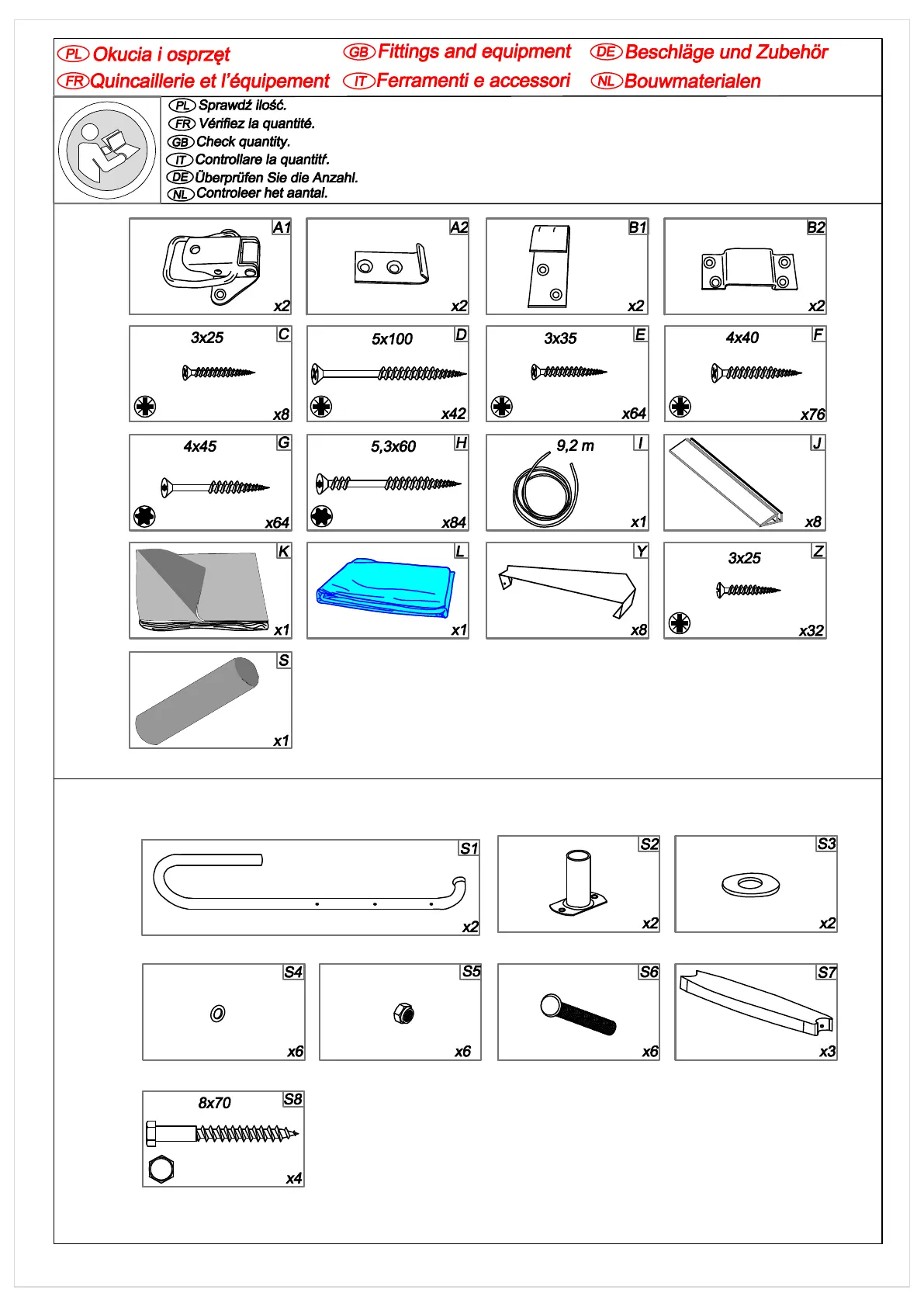 PL Okucia i osprzęt
GB Fittings and equipment
DE Beschläge und Zubehör
FR Quincaillerie et l'équipement
IT Ferramenti e accessori
NL Bouwmaterialen

PL Sprawdź ilość.
FR Vérifiez la quantité.
GB Check quantity.
IT Controllare la quantitŕ.
DE Überprüfen Sie die Anzahl.
NL Controleer het aantal.

A1 x2
A2 x2
B1 x2
B2 x2

3x25 C x8
5x100 D x42
3x35 E x64
4x40 F x76

4x45 G x64
5,3x60 H x84
9,2 m I x1
J x8

K x1
L x1
Y x8
3x25 Z x32

S x1

S1 x2
S2 x2
S3 x2

S4 x6
S5 x6
S6 x6
S7 x3

8x70 S8 x4