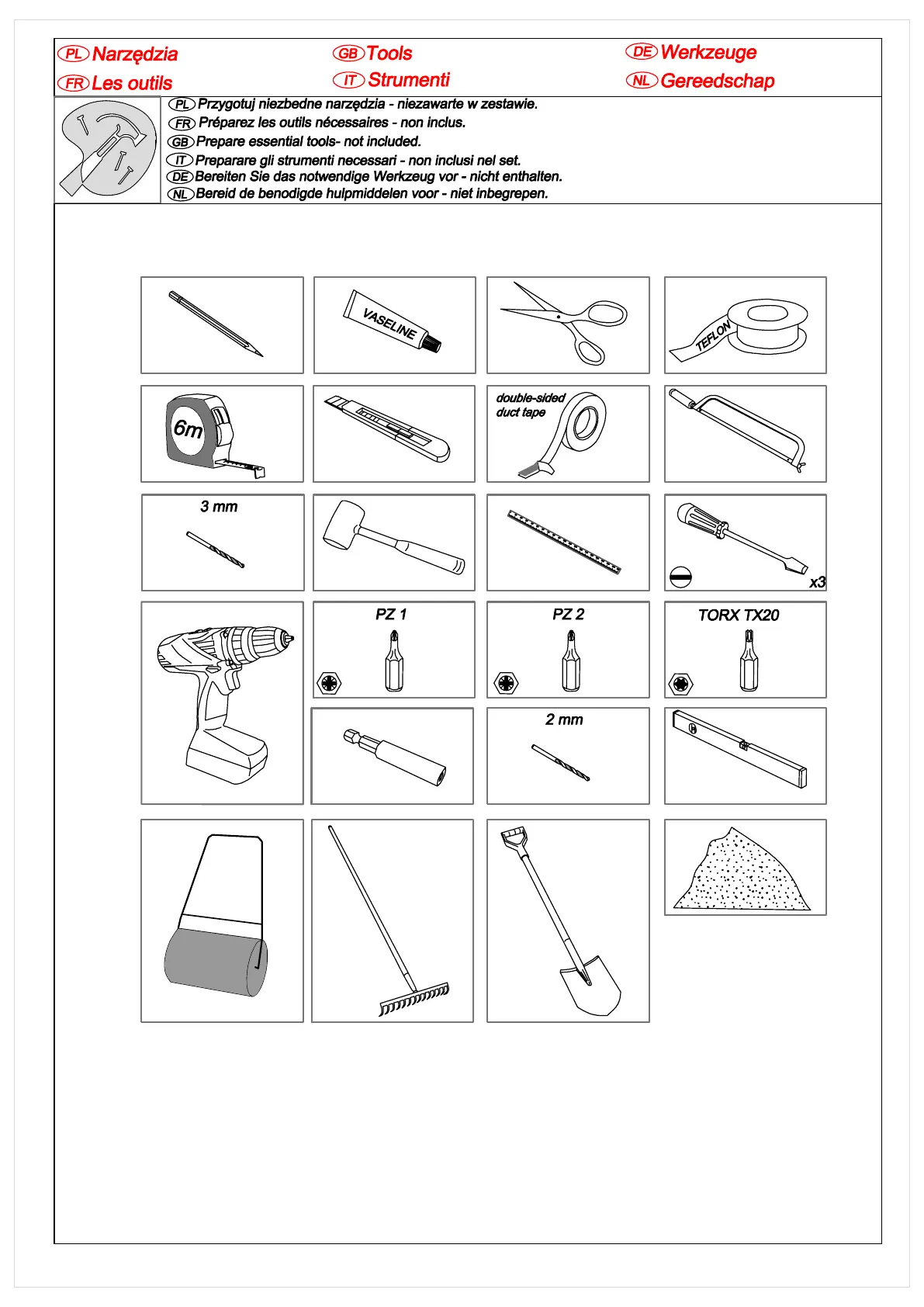 PL Narzędzia
FR Les outils
GB Tools
IT Strumenti
DE Werkzeuge
NL Gereedschap

PL Przygotuj niezbedne narzędzia - niezawarte w zestawie.
FR Préparez les outils nécessaires - non inclus.
GB Prepare essential tools- not included.
IT Preparare gli strumenti necessari - non inclusi nel set.
DE Bereiten Sie das notwendige Werkzeug vor - nicht enthalten.
NL Bereid de benodigde hulpmiddelen voor - niet inbegrepen.

VASELINE

TEFLON

6m

double-sided duct tape

3 mm

x3

PZ 1

PZ 2

TORX TX20

2 mm