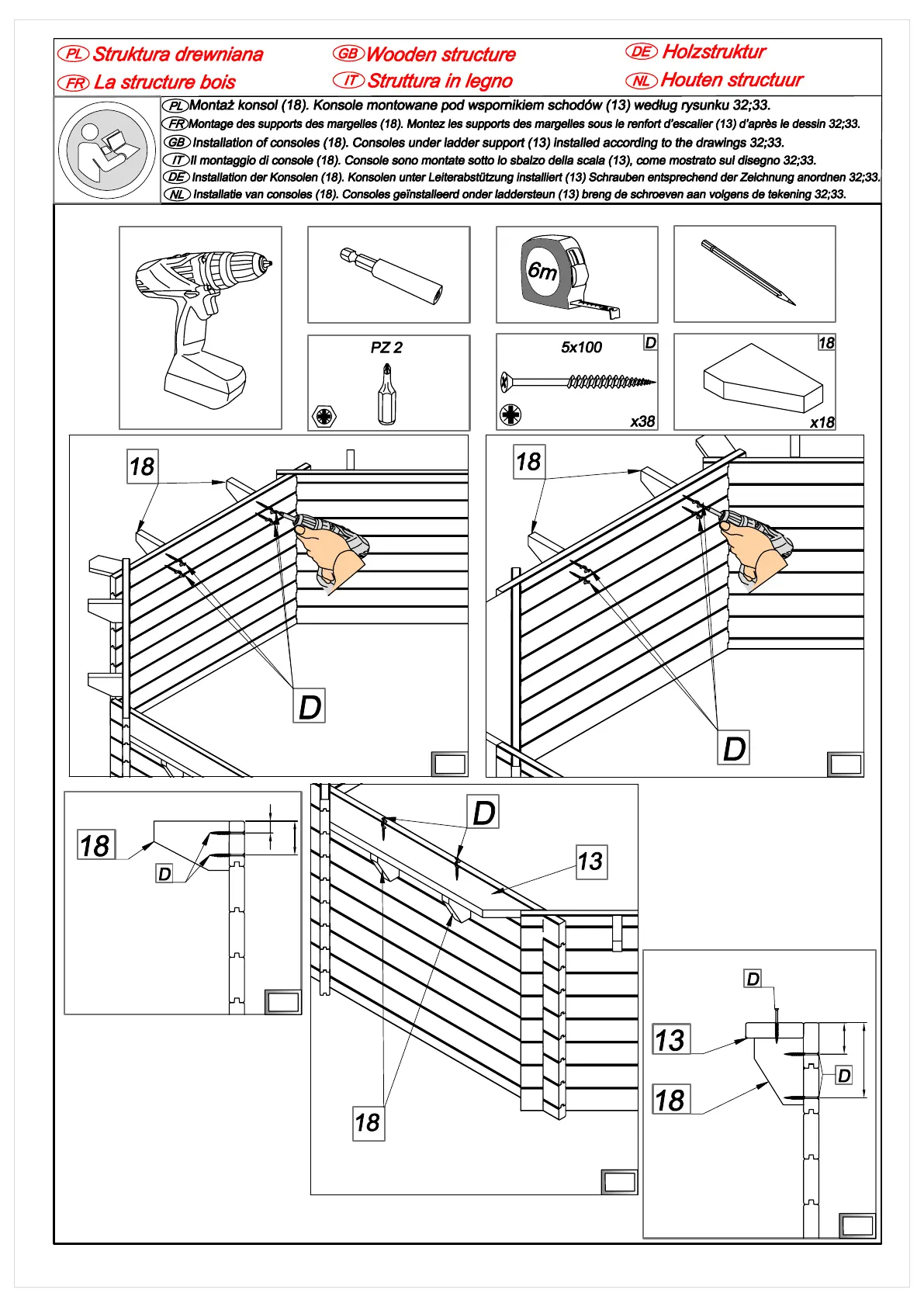 PL Struktura drewniana
FR La structure bois
GB Wooden structure
IT Struttura in legno
DE Holzstruktur
NL Houten structuur

PL Montaż konsol (18). Konsole montowane pod wspornikiem schodów (13) według rysunku 32;33.
FR Montage des supports des margelles (18). Montez les supports des margelles sous le renfort d'escalier (13) d'après le dessin 32;33.
GB Installation of consoles (18). Consoles under ladder support (13) installed according to the drawings 32;33.
IT Il montaggio di console (18). Console sono montate sotto lo sbalzo della scala (13), come mostrato sul disegno 32;33.
DE Installation der Konsolen (18). Konsolen unter Leiterabstützung installiert (13) Schrauben entsprechend der Zeichnung anordnen 32;33.
NL Installatie van consoles (18). Consoles geïnstalleerd onder laddersteun (13) breng de schroeven aan volgens de tekening 32;33.

6m

PZ 2

5x100 D
x38

18
x18

18
D

18
D

18
D

D
13
18

D
13
D
18