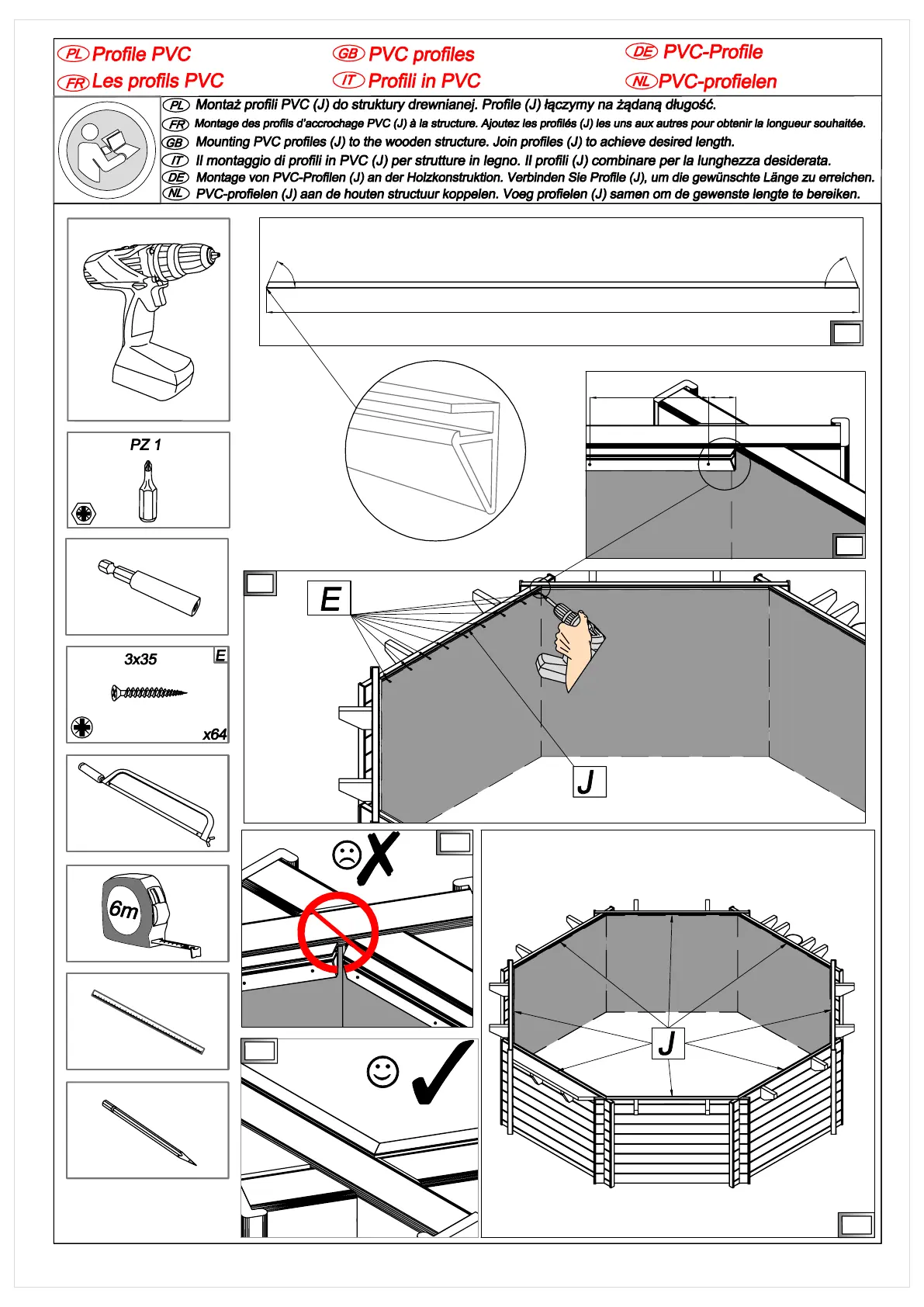 PL Profile PVC
FR Les profils PVC
GB PVC profiles
IT Profili in PVC
DE PVC-Profile
NL PVC-profielen

PL Montaż profili PVC (J) do struktury drewnianej. Profile (J) łączymy na żądaną długość.
FR Montage des profils d'accrochage PVC (J) à la structure. Ajoutez les profilés (J) les uns aux autres pour obtenir la longueur souhaitée.
GB Mounting PVC profiles (J) to the wooden structure. Join profiles (J) to achieve desired length.
IT Il montaggio di profili in PVC (J) per strutture in legno. Il profili (J) combinare per la lunghezza desiderata.
DE Montage von PVC-Profilen (J) an der Holzkonstruktion. Verbinden Sie Profile (J), um die gewünschte Länge zu erreichen.
NL PVC-profielen (J) aan de houten structuur koppelen. Voeg profielen (J) samen om de gewenste lengte te bereiken.

PZ 1

3x35
E
x64

6m

E

J

J