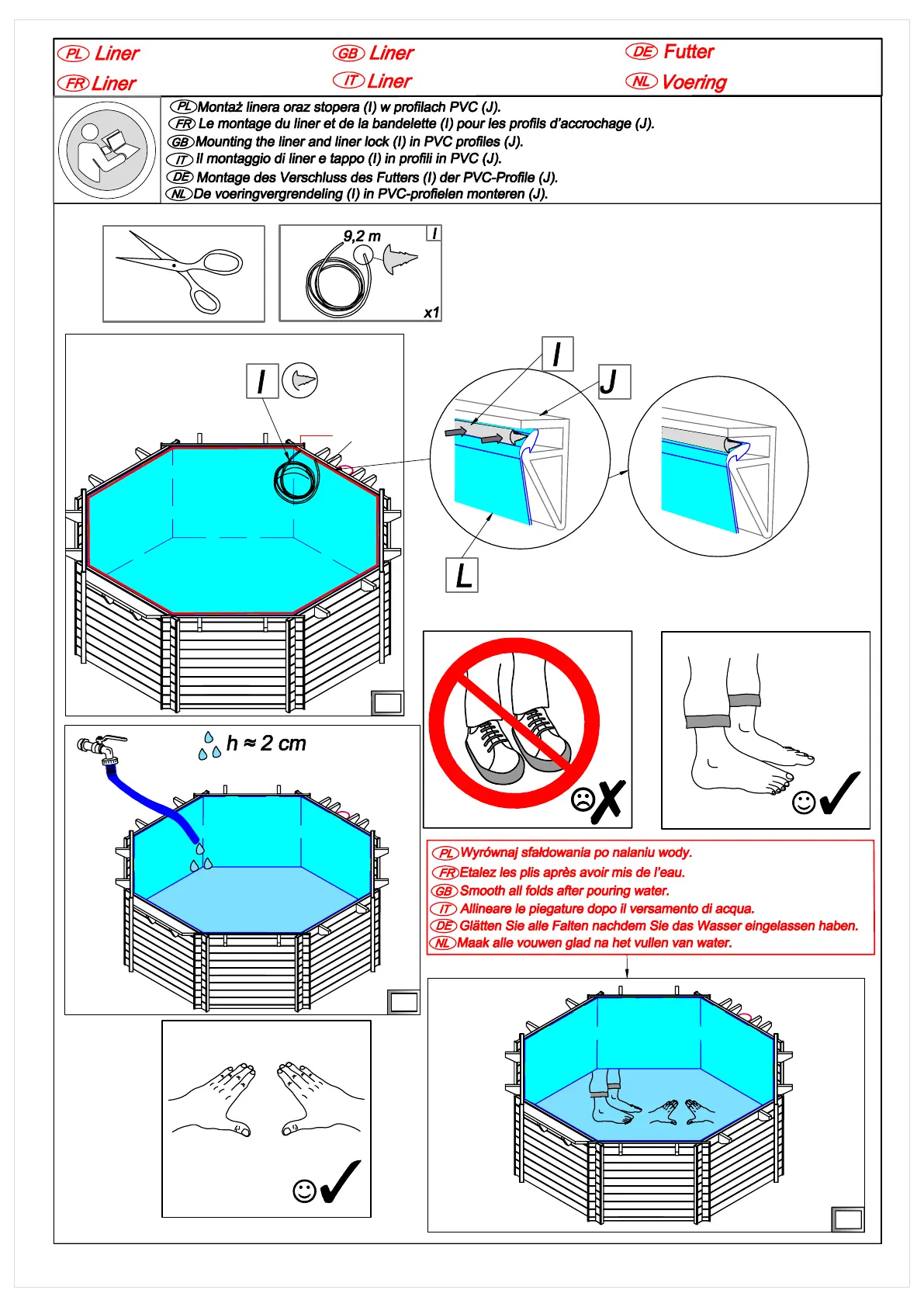 PL Liner
FR Liner
GB Liner
IT Liner
DE Futter
NL Voering

PL Montaż linera oraz stopera (I) w profilach PVC (J).
FR Le montage du liner et de la bandelette (I) pour les profils d'accrochage (J).
GB Mounting the liner and liner lock (I) in PVC profiles (J).
IT Il montaggio di liner e tappo (I) in profili in PVC (J).
DE Montage des Verschluss des Futters (I) der PVC-Profile (J).
NL De voeringvergrendeling (I) in PVC-profielen monteren (J).

9,2 m
I
x1

I

I
J
L

h ≈ 2 cm

PL Wyrównaj sfałdowania po nalaniu wody.
FR Etalez les plis après avoir mis de l'eau.
GB Smooth all folds after pouring water.
IT Allineare le piegature dopo il versamento di acqua.
DE Glätten Sie alle Falten nachdem Sie das Wasser eingelassen haben.
NL Maak alle vouwen glad na het vullen van water.