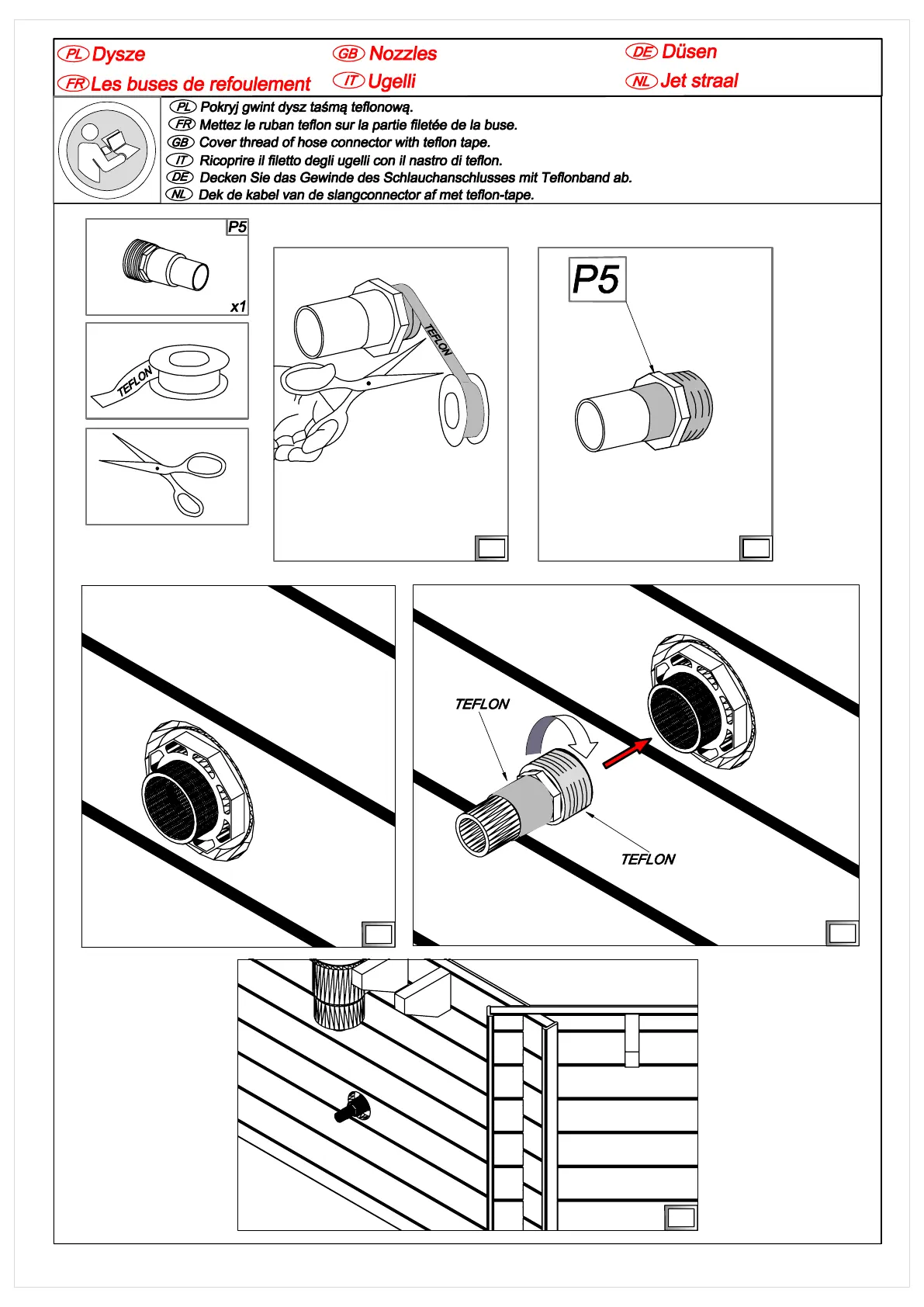 PL Dysze
FR Les buses de refoulement
GB Nozzles
IT Ugelli
DE Düsen
NL Jet straal

PL Pokryj gwint dysz taśmą teflonową.
FR Mettez le ruban teflon sur la partie filetée de la buse.
GB Cover thread of hose connector with teflon tape.
IT Ricoprire il filetto degli ugelli con il nastro di teflon.
DE Decken Sie das Gewinde des Schlauchanschlusses mit Teflonband ab.
NL Dek de kabel van de slangconnector af met teflon-tape.

P5
x1
TEFLON
TEFLON
P5
TEFLON
TEFLON