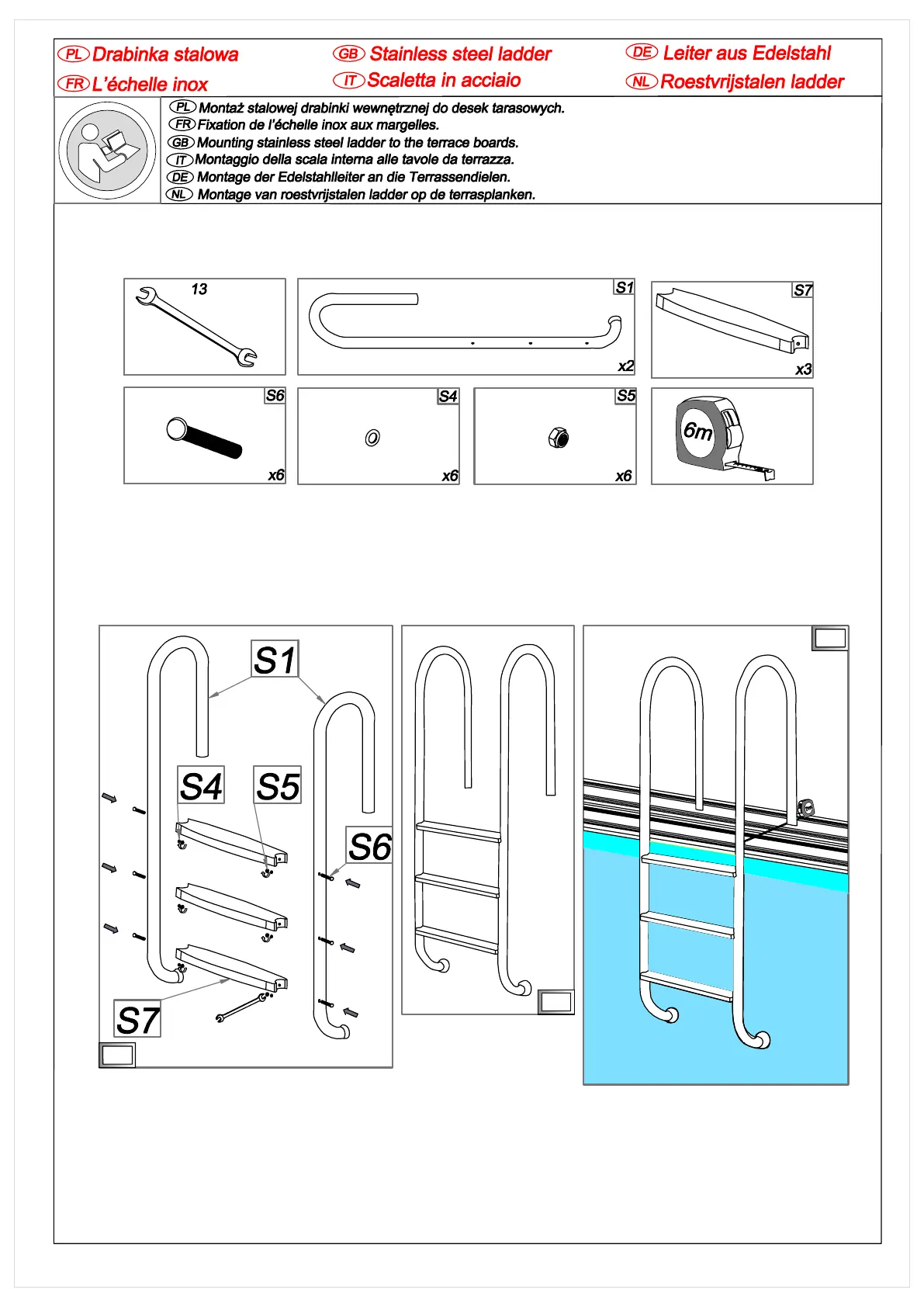 PL Drabinka stalowa
FR L'échelle inox
GB Stainless steel ladder
IT Scaletta in acciaio
DE Leiter aus Edelstahl
NL Roestvrijstalen ladder

PL Montaż stalowej drabinki wewnętrznej do desek tarasowych.
FR Fixation de l'échelle inox aux margelles.
GB Mounting stainless steel ladder to the terrace boards.
IT Montaggio della scala interna alle tavole da terrazza.
DE Montage der Edelstahlleiter an die Terrassendielen.
NL Montage van roestvrijstalen ladder op de terrasplanken.

13

S1
x2

S7
x3

S6
x6

S4
x6

S5
x6

6m

S1

S4

S5

S6

S7