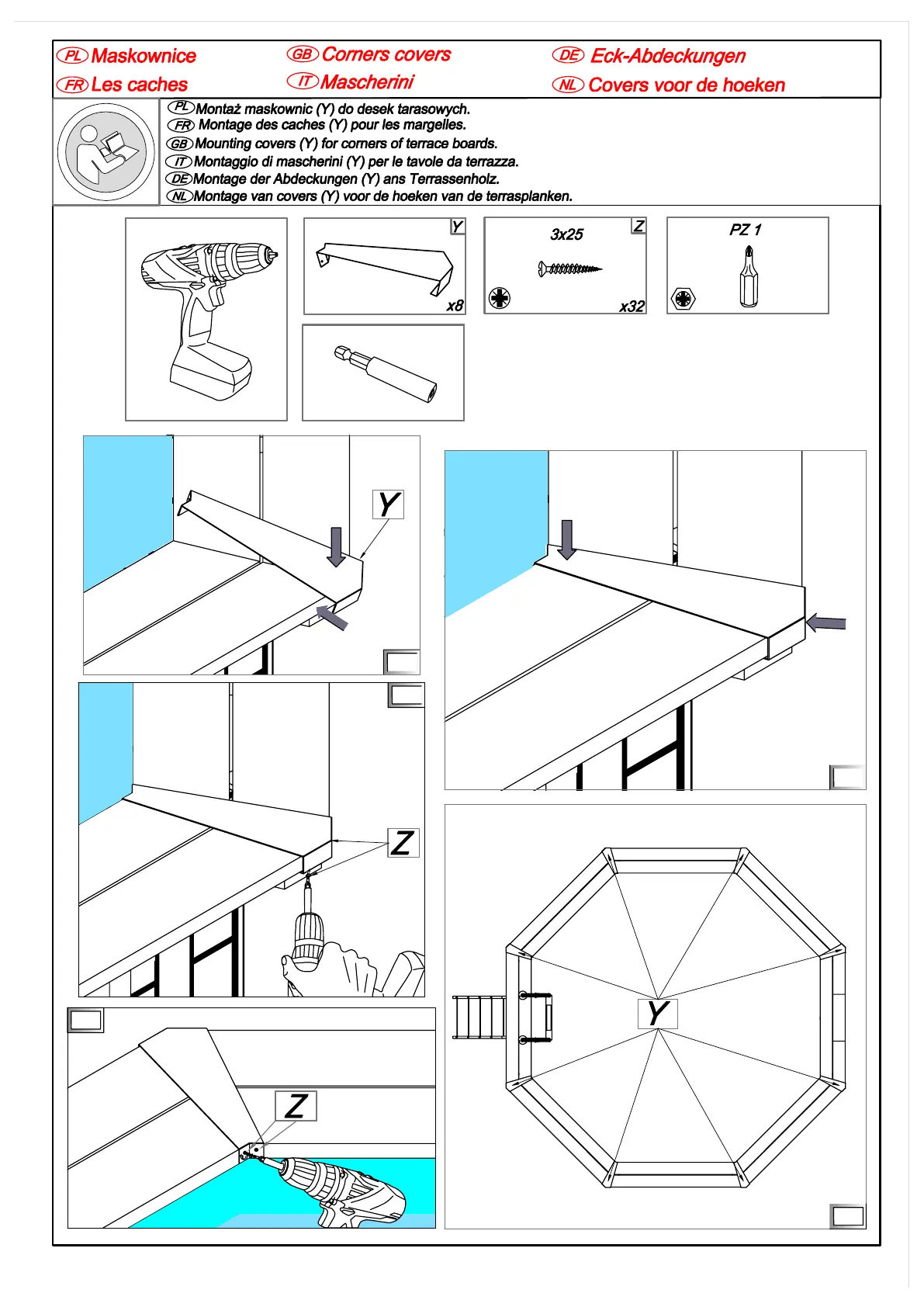 PL Maskownice
FR Les caches
GB Corners covers
IT Mascherini
DE Eck-Abdeckungen
NL Covers voor de hoeken

PL Montaż maskownic (Y) do desek tarasowych.
FR Montage des caches (Y) pour les margelles.
GB Mounting covers (Y) for corners of terrace boards.
IT Montaggio di mascherini (Y) per le tavole da terrazza.
DE Montage der Abdeckungen (Y) ans Terrassenholz.
NL Montage van covers (Y) voor de hoeken van de terrasplanken.

Y
x8

3x25
Z
x32

PZ 1

Y

Z

Z

Y