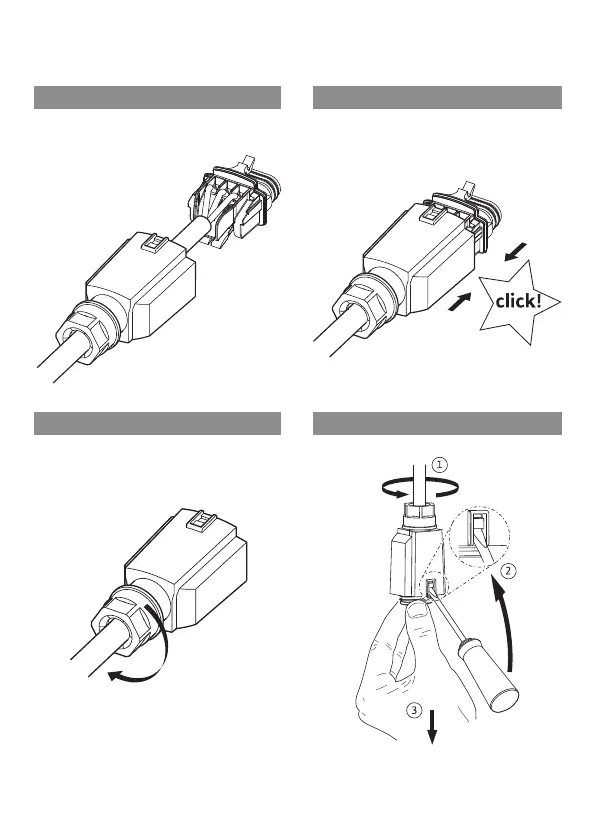 click!

1

2

3