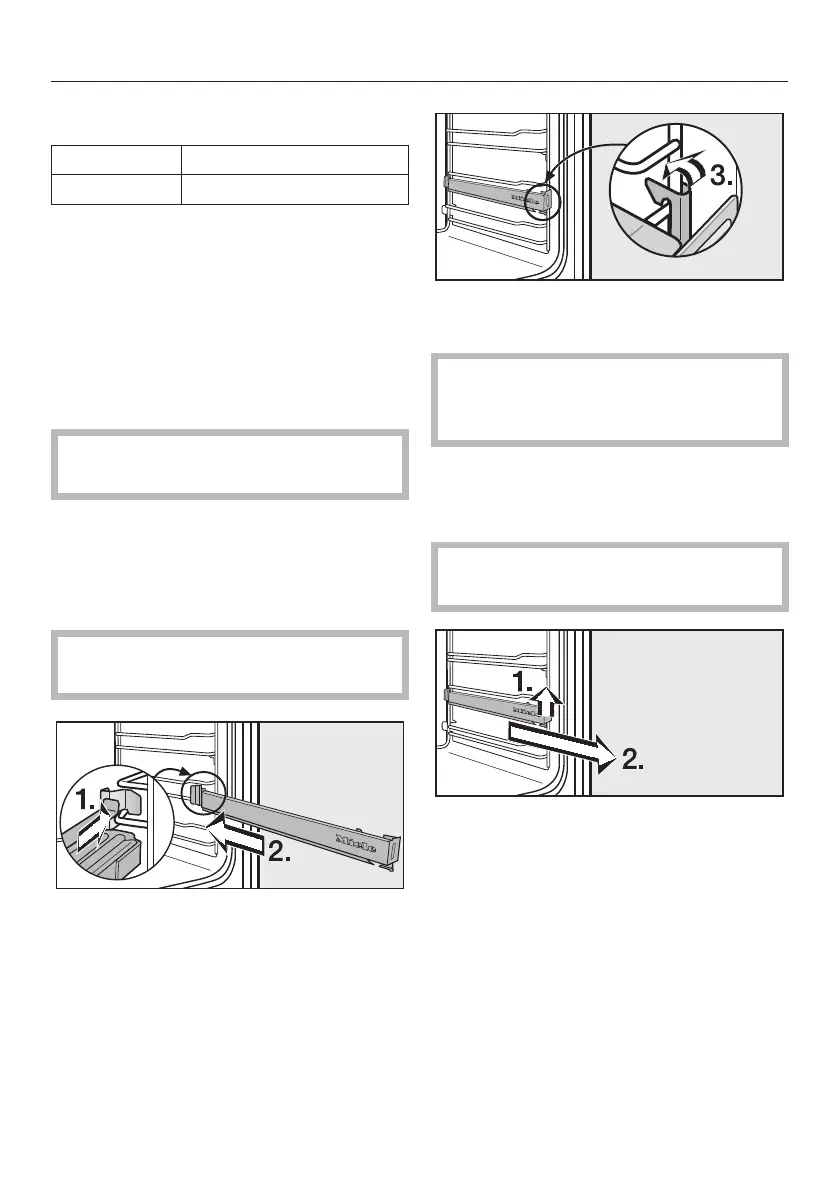 1.
2.
Miele

Miele
3.

1.
2.