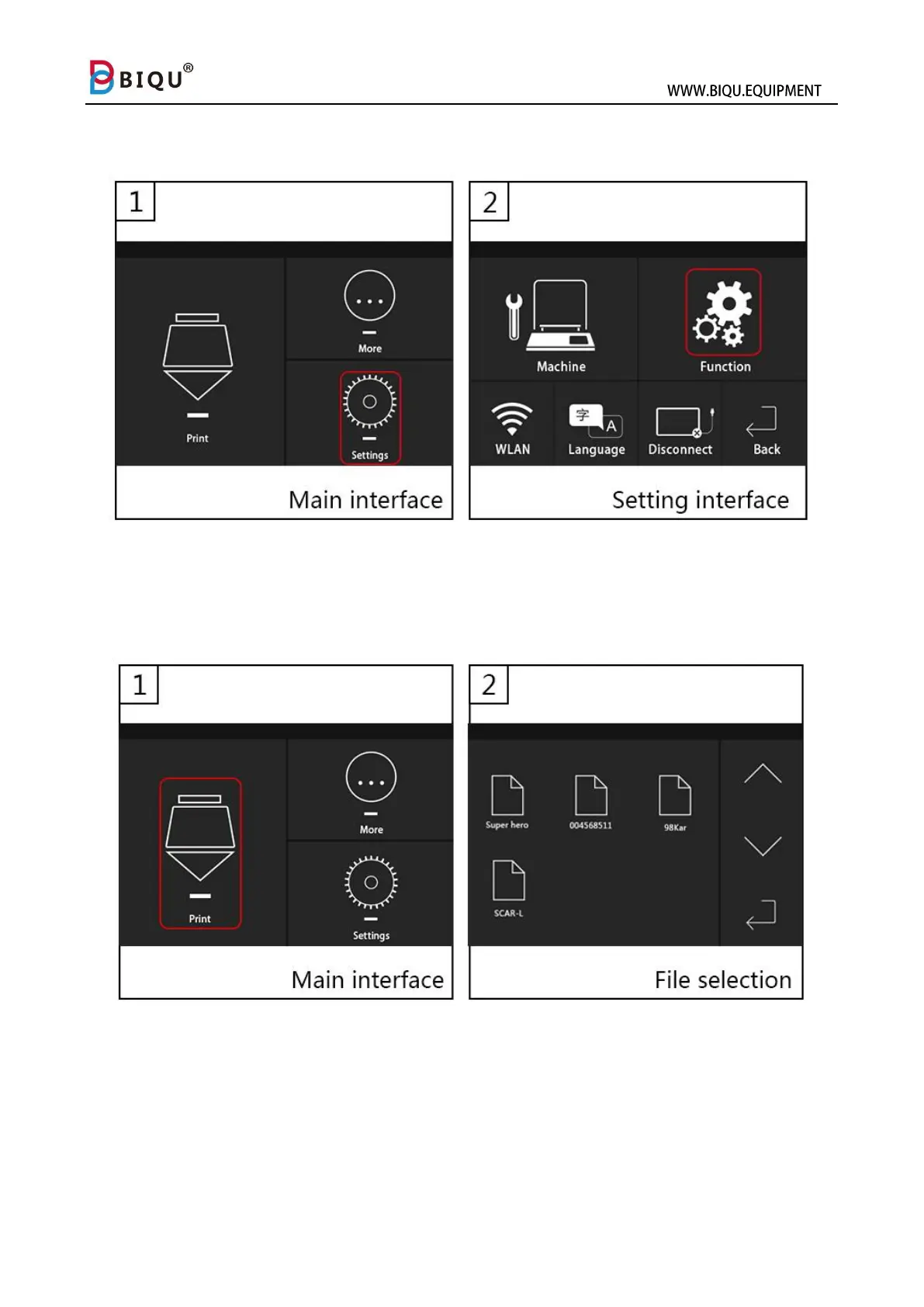 BIQU®

WWW.BIQU.EQUIPMENT

1

More

Print

Settings

Main interface

2

Machine

Function

WLAN

字 A

Language

Disconnect

Back

Setting interface

1

More

Print

Settings

Main interface

2

Super hero

004568511

98Kar

SCAR-L

File selection