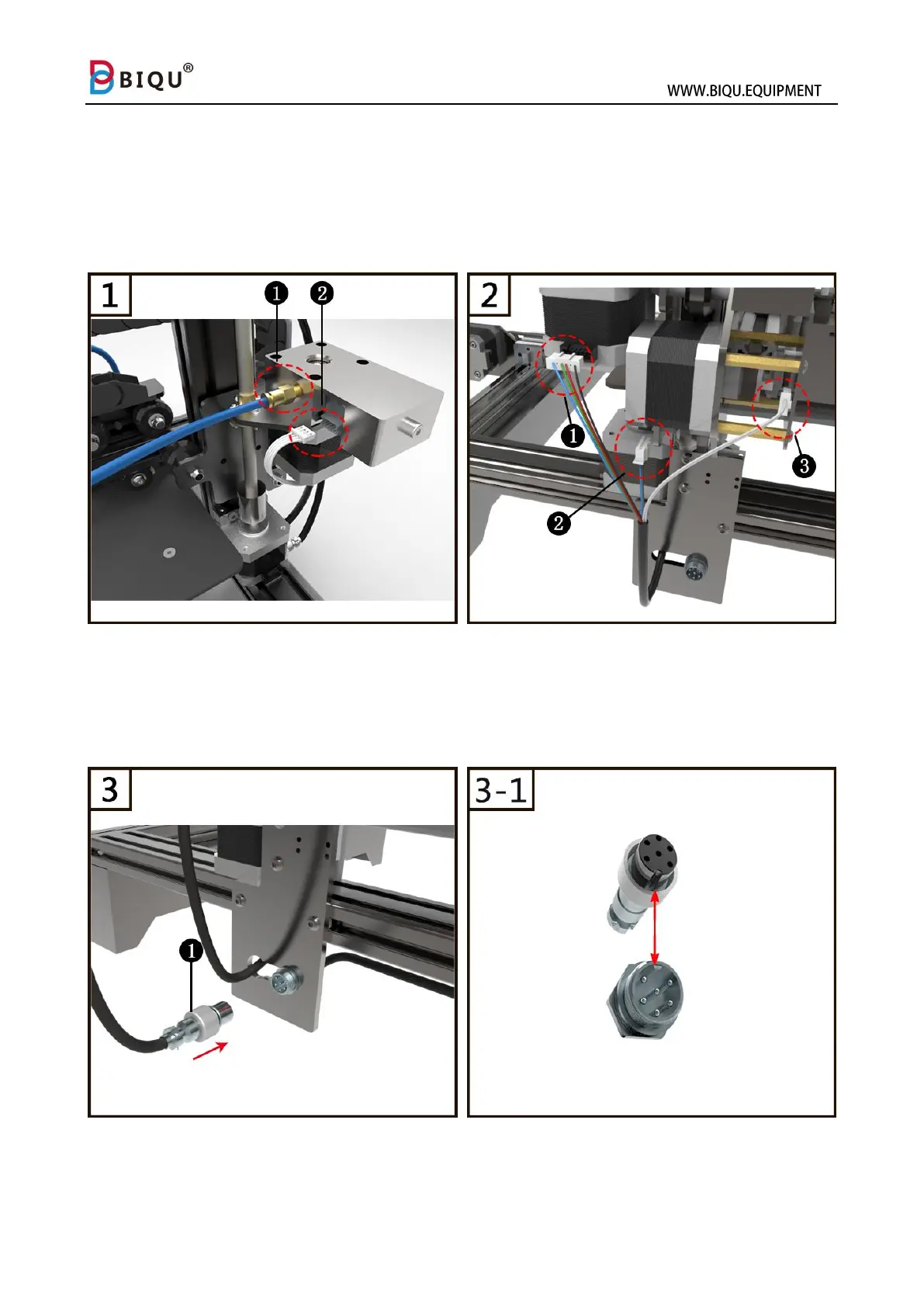 BIQU®

WWW.BIQU.EQUIPMENT

1
❶ ❷

2
❶ ❷ ❸

3
❶

3-1