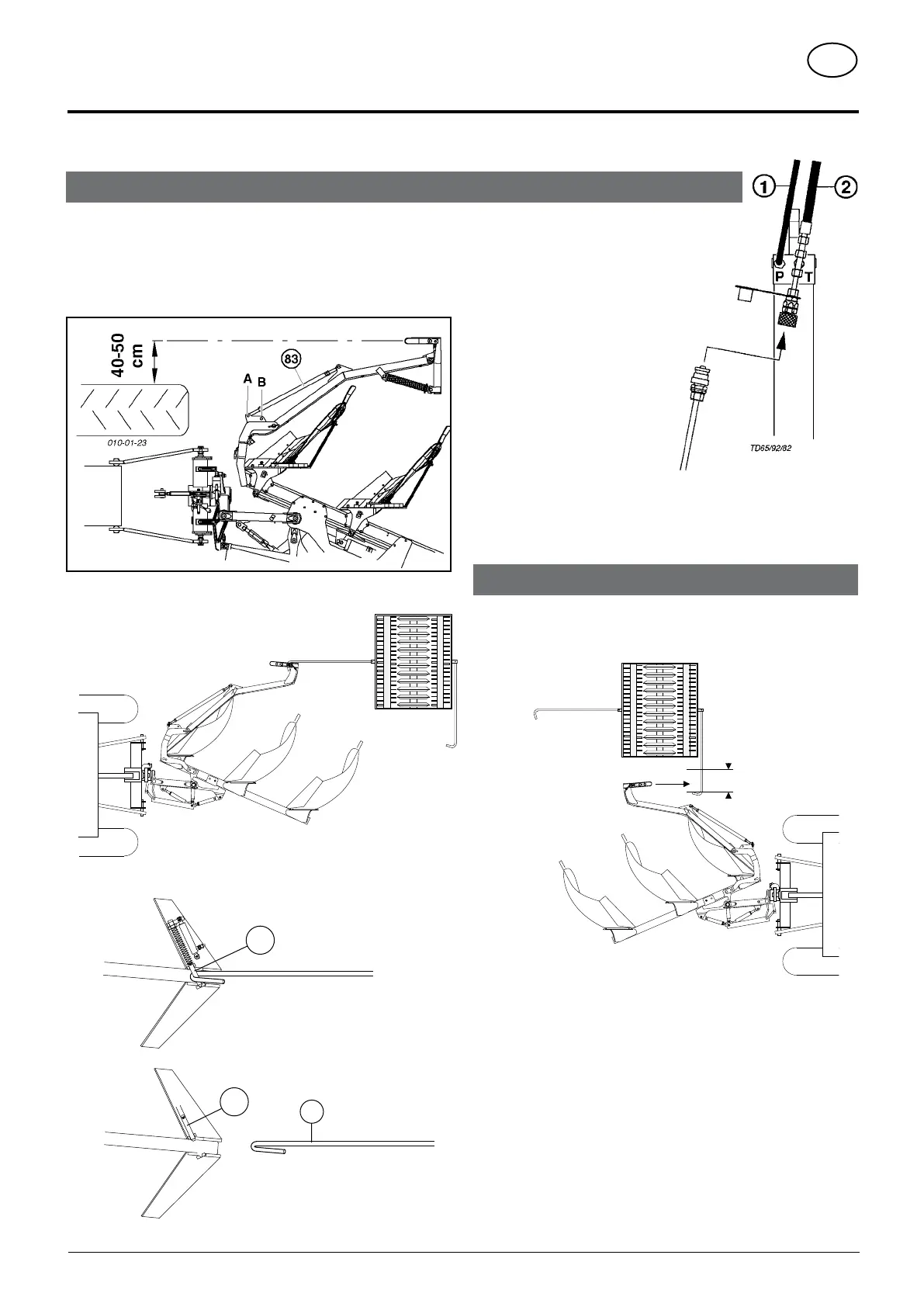 1
2
P
T
TD65/92/82

40-50 cm
83
A
B
010-01-23