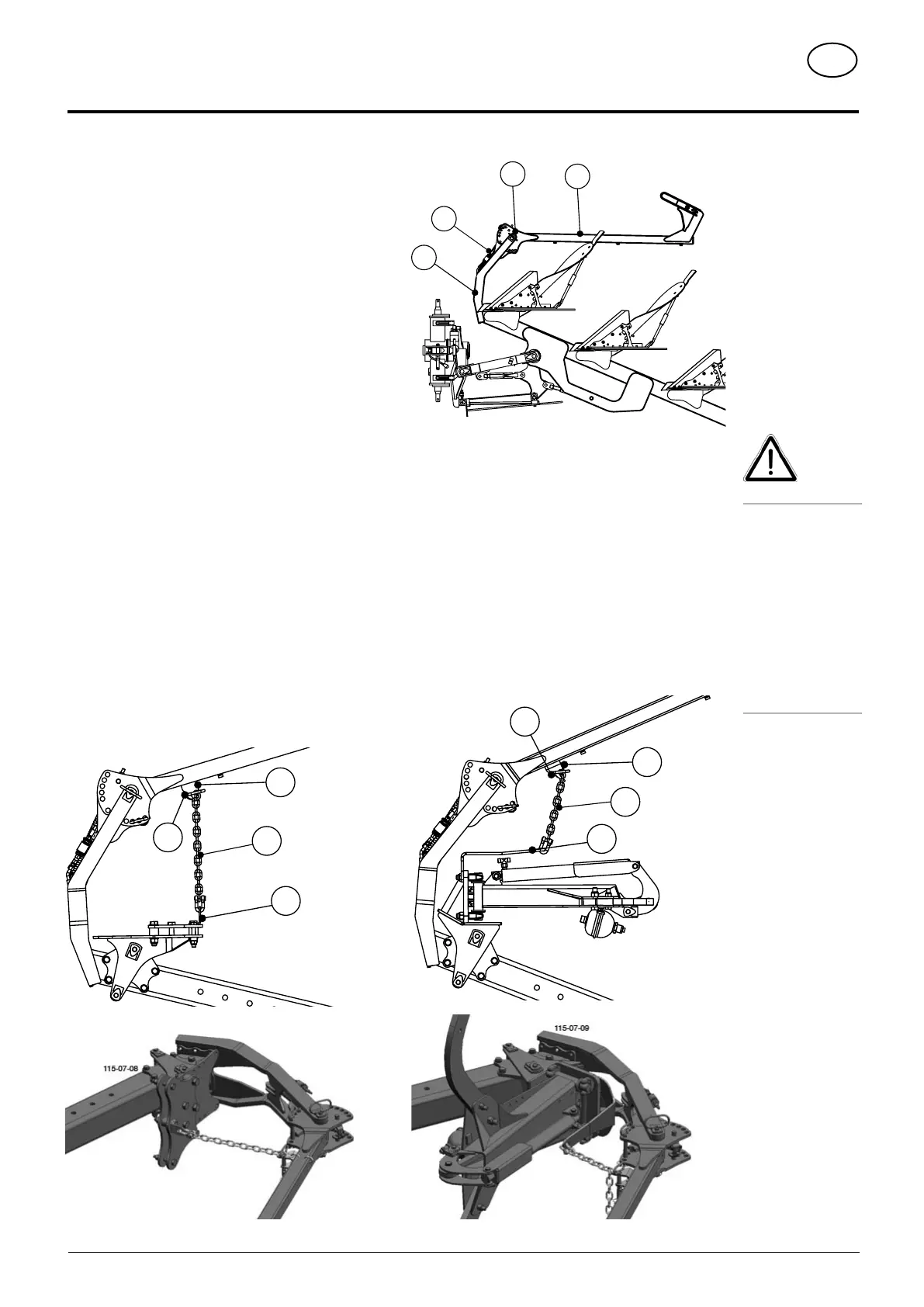 115-07-08

115-07-09