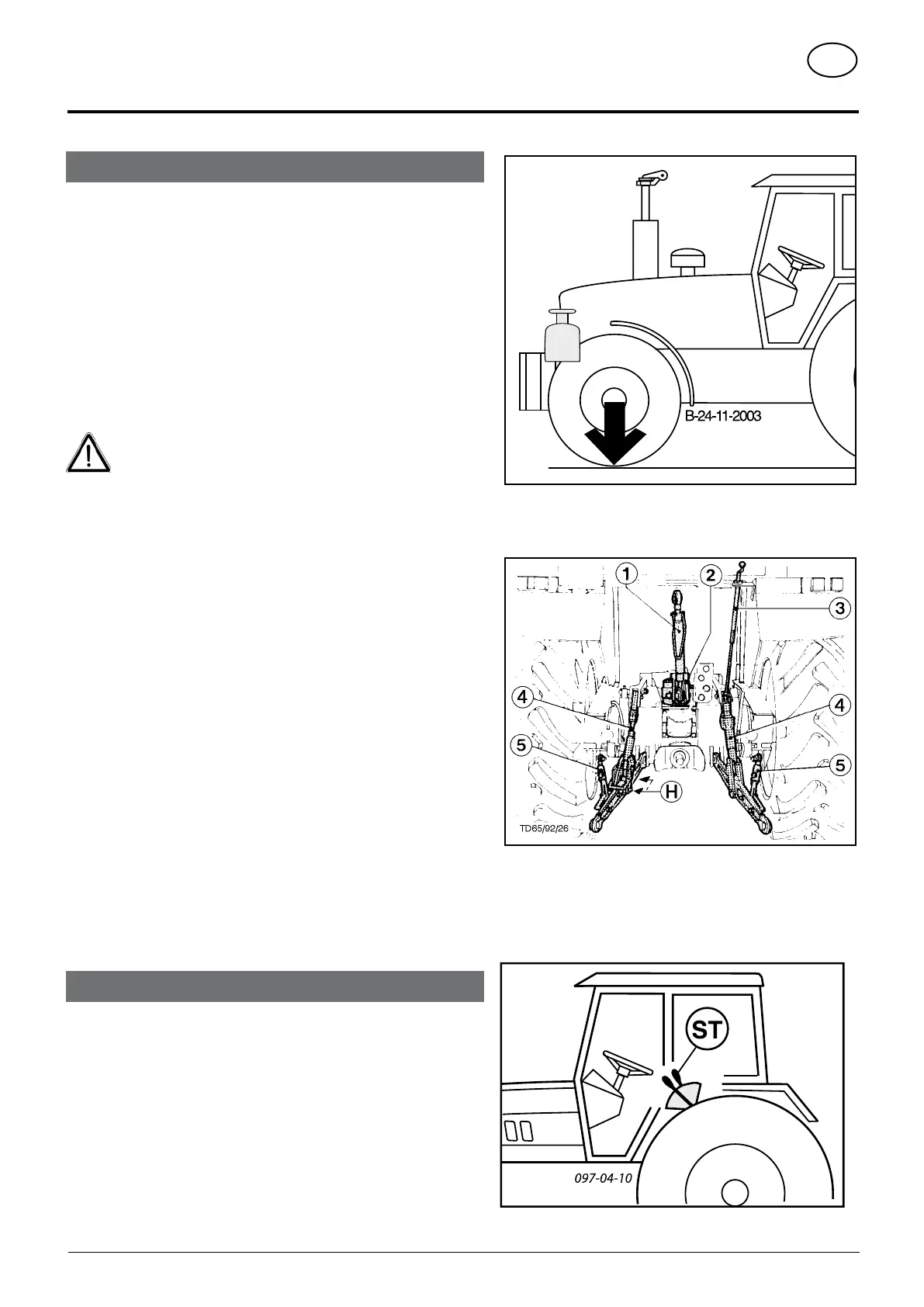 B-24-11-2003

1
2
3
4
4
5
5
H
TD65/92/26

ST
097-04-10