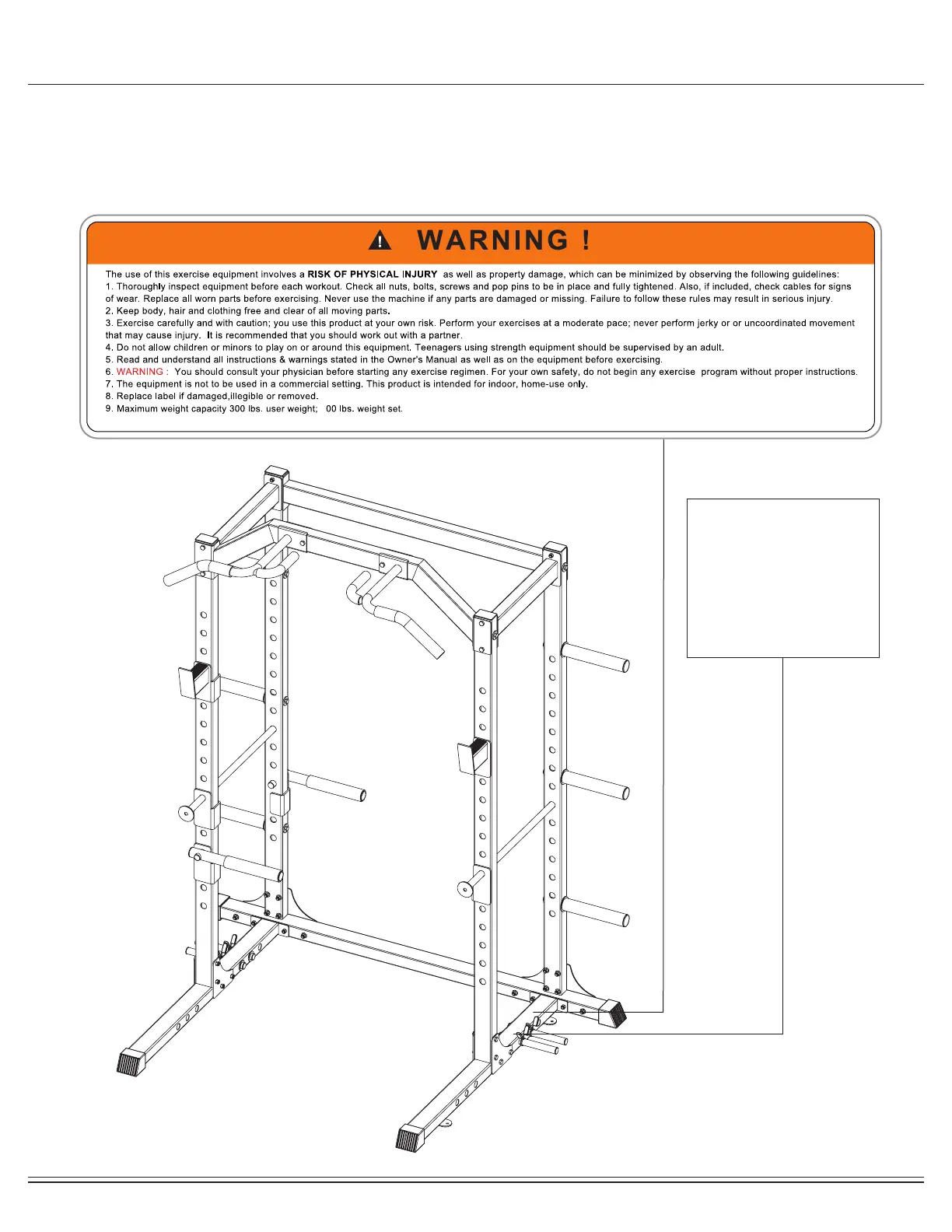 WARNING !

The use of this exercise equipment involves a RISK OF PHYSICAL INJURY as well as property damage, which can be minimized by observing the following guidelines:
1. Thoroughly inspect equipment before each workout. Check all nuts, bolts, screws and pop pins to be in place and fully tightened. Also, if included, check cables for signs of wear. Replace all worn parts before exercising. Never use the machine if any parts are damaged or missing. Failure to follow these rules may result in serious injury.
2. Keep body, hair and clothing free and clear of all moving parts.
3. Exercise carefully and with caution; you use this product at your own risk. Perform your exercises at a moderate pace; never perform jerky or or uncoordinated movement that may cause injury. It is recommended that you should work out with a partner.
4. Do not allow children or minors to play on or around this equipment. Teenagers using strength equipment should be supervised by an adult.
5. Read and understand all instructions & warnings stated in the Owner's Manual as well as on the equipment before exercising.
6. WARNING : You should consult your physician before starting any exercise regimen. For your own safety, do not begin any exercise program without proper instructions.
7. The equipment is not to be used in a commercial setting. This product is intended for indoor, home-use only.
8. Replace label if damaged,illegible or removed.
9. Maximum weight capacity 300 lbs. user weight; 00 lbs. weight set.