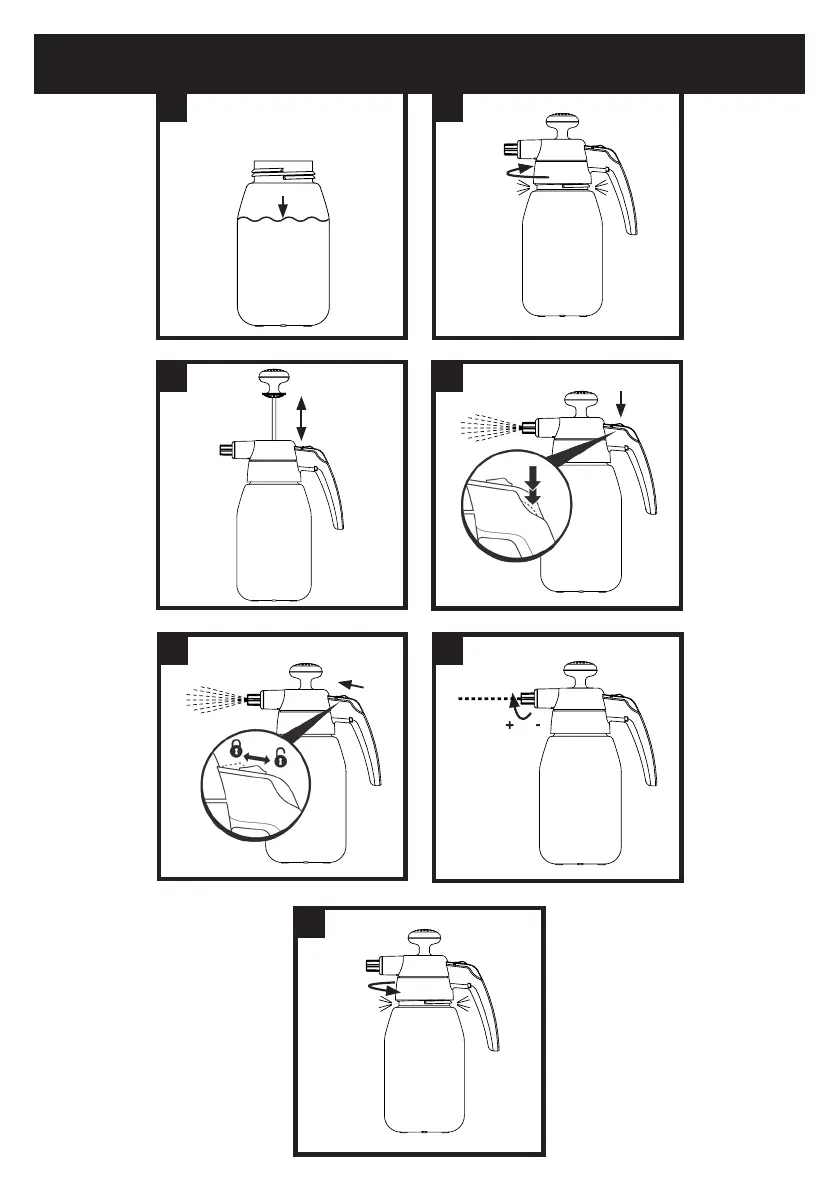 + -