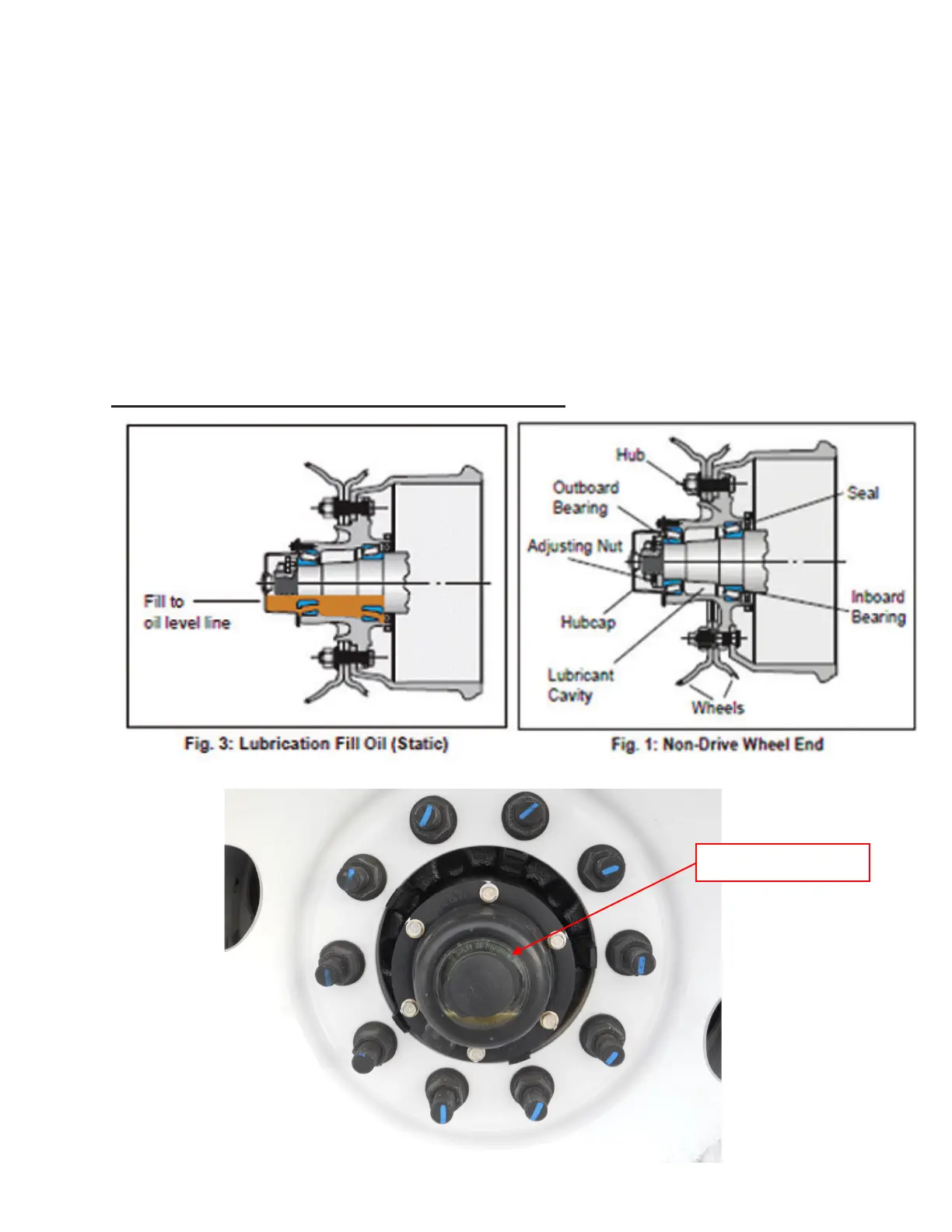 Fill to
oil level line

Fig. 3: Lubrication Fill Oil (Static)

Hub
Outboard
Bearing
Adjusting Nut
Hubcap
Lubricant
Cavity
Wheels
Seal
Inboard
Bearing

Fig. 1: Non-Drive Wheel End