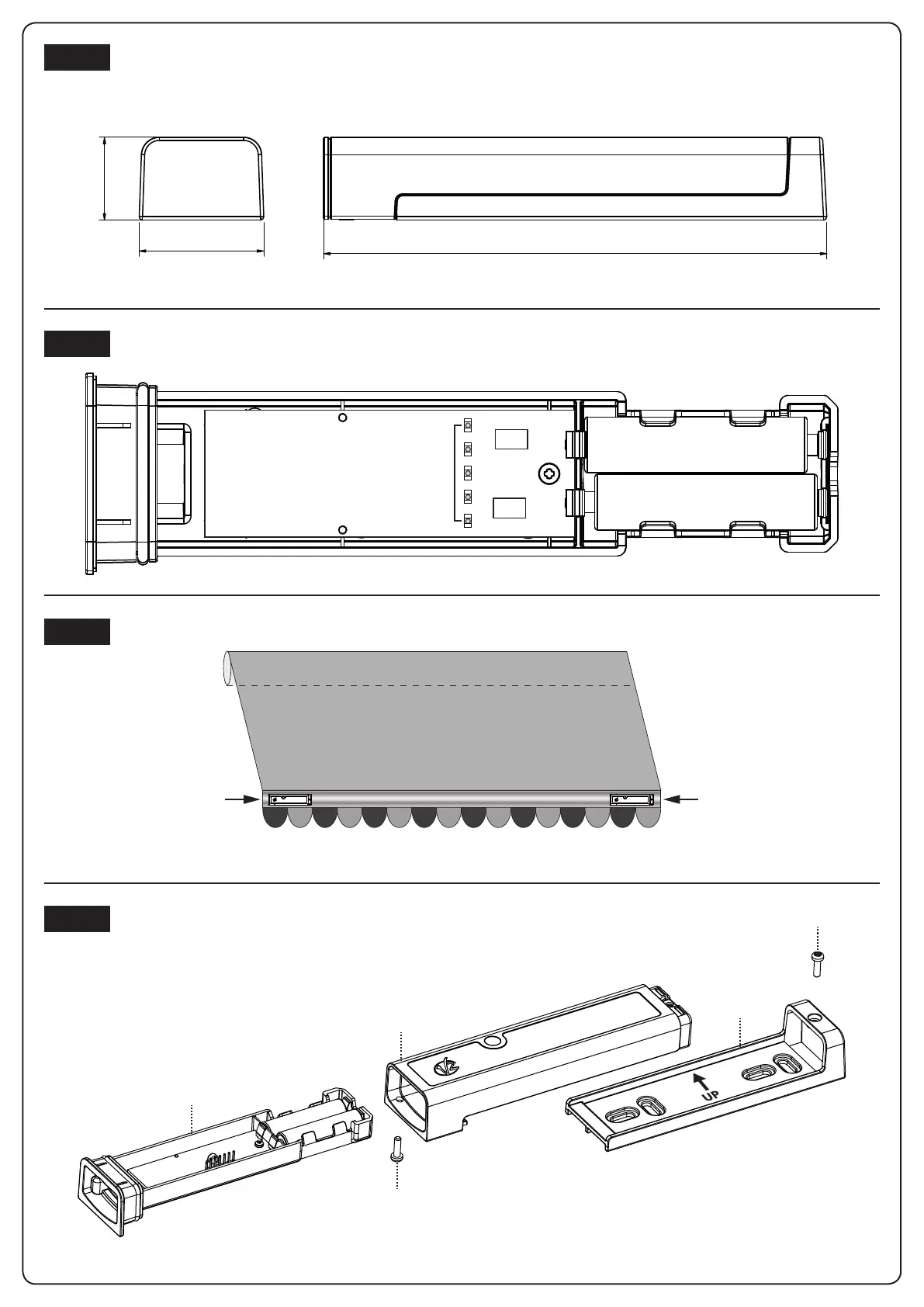 UP