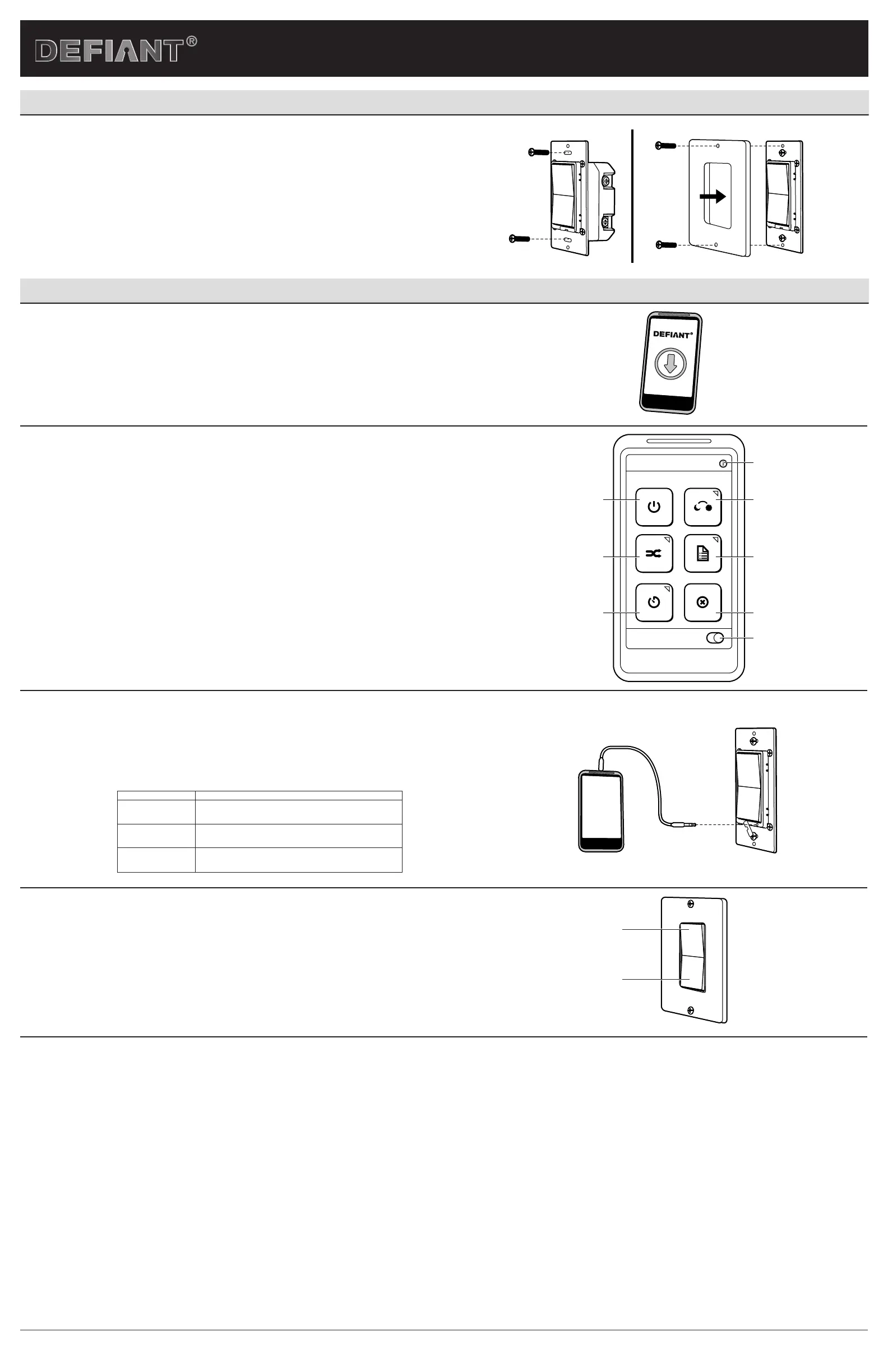 DEFIANT®

DEFIANT®