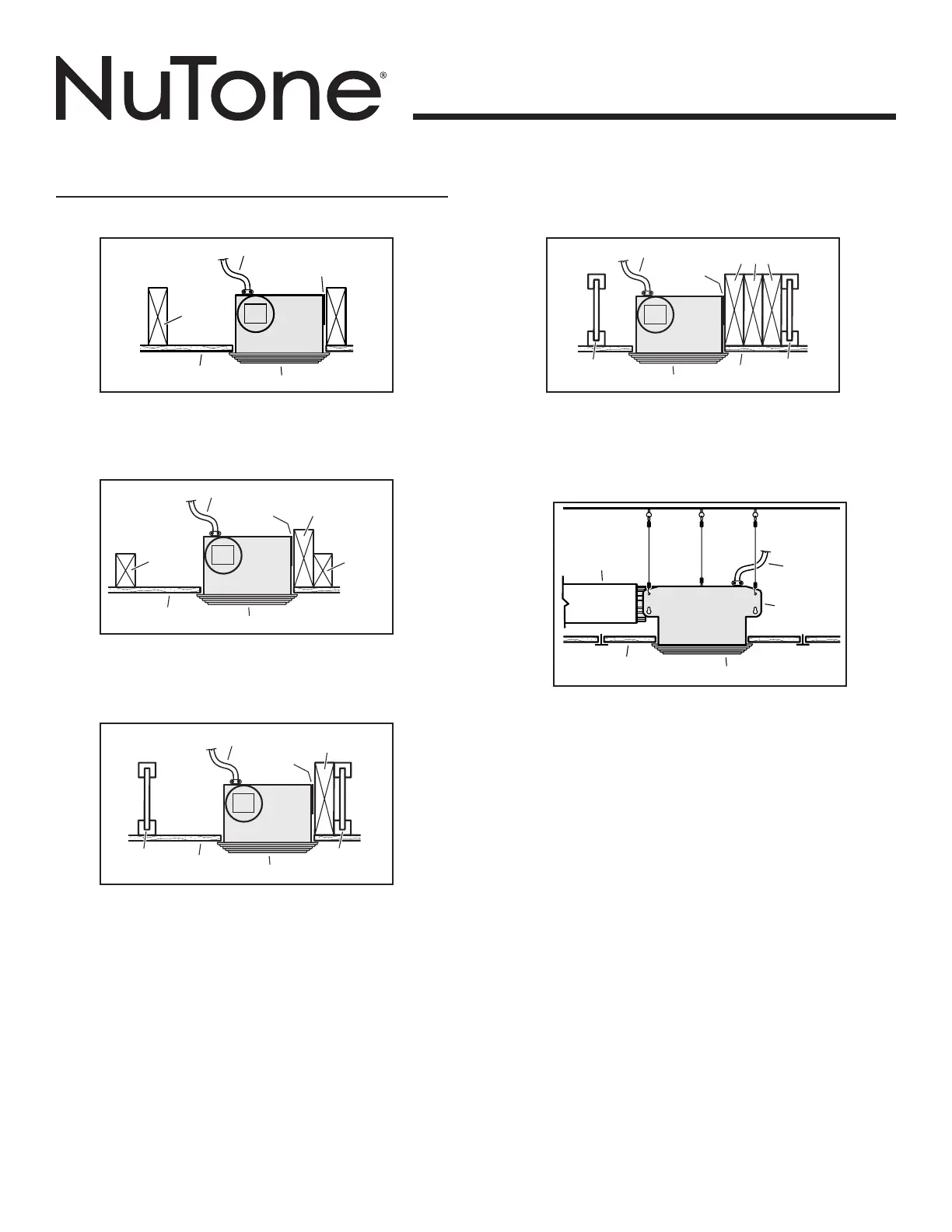 NuTone®