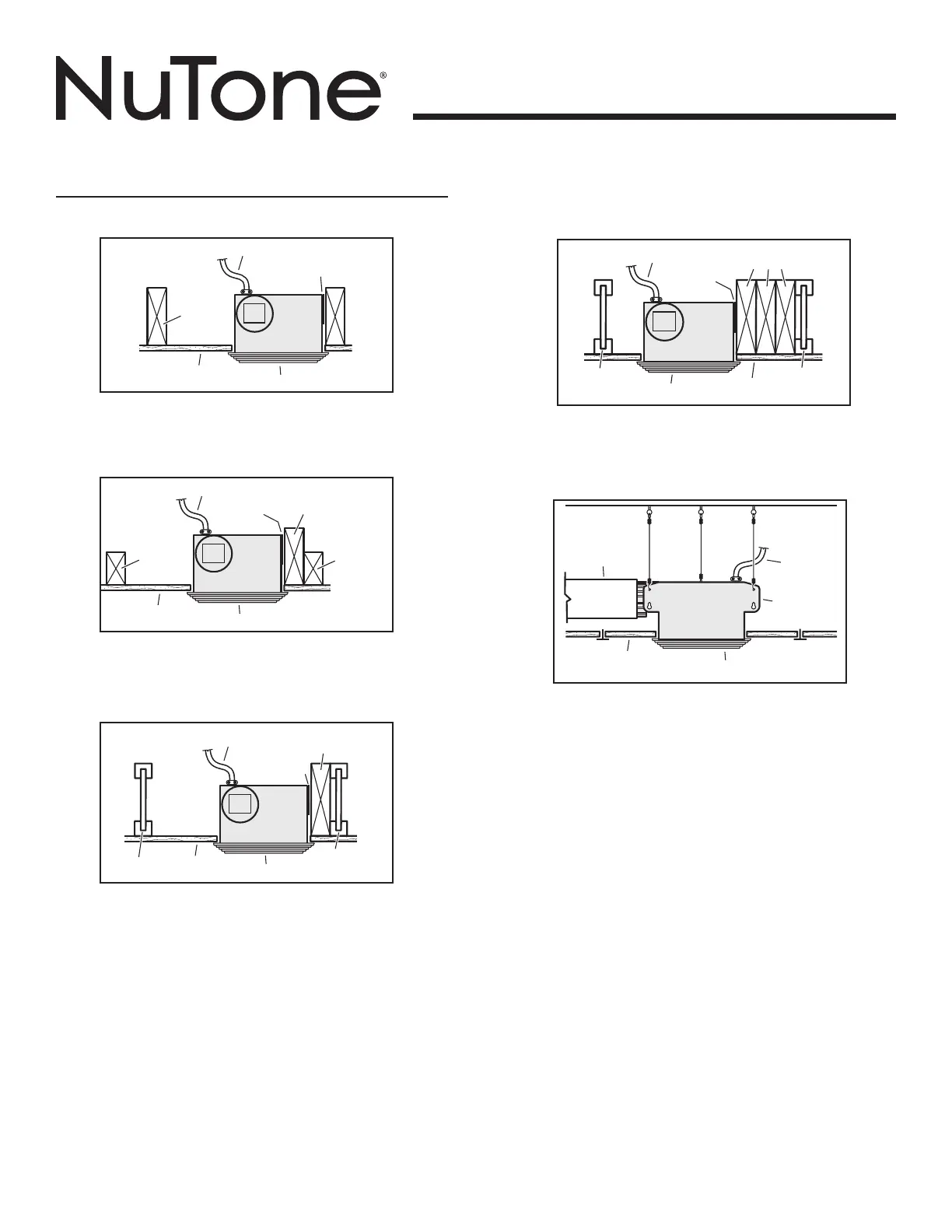 NuTone®