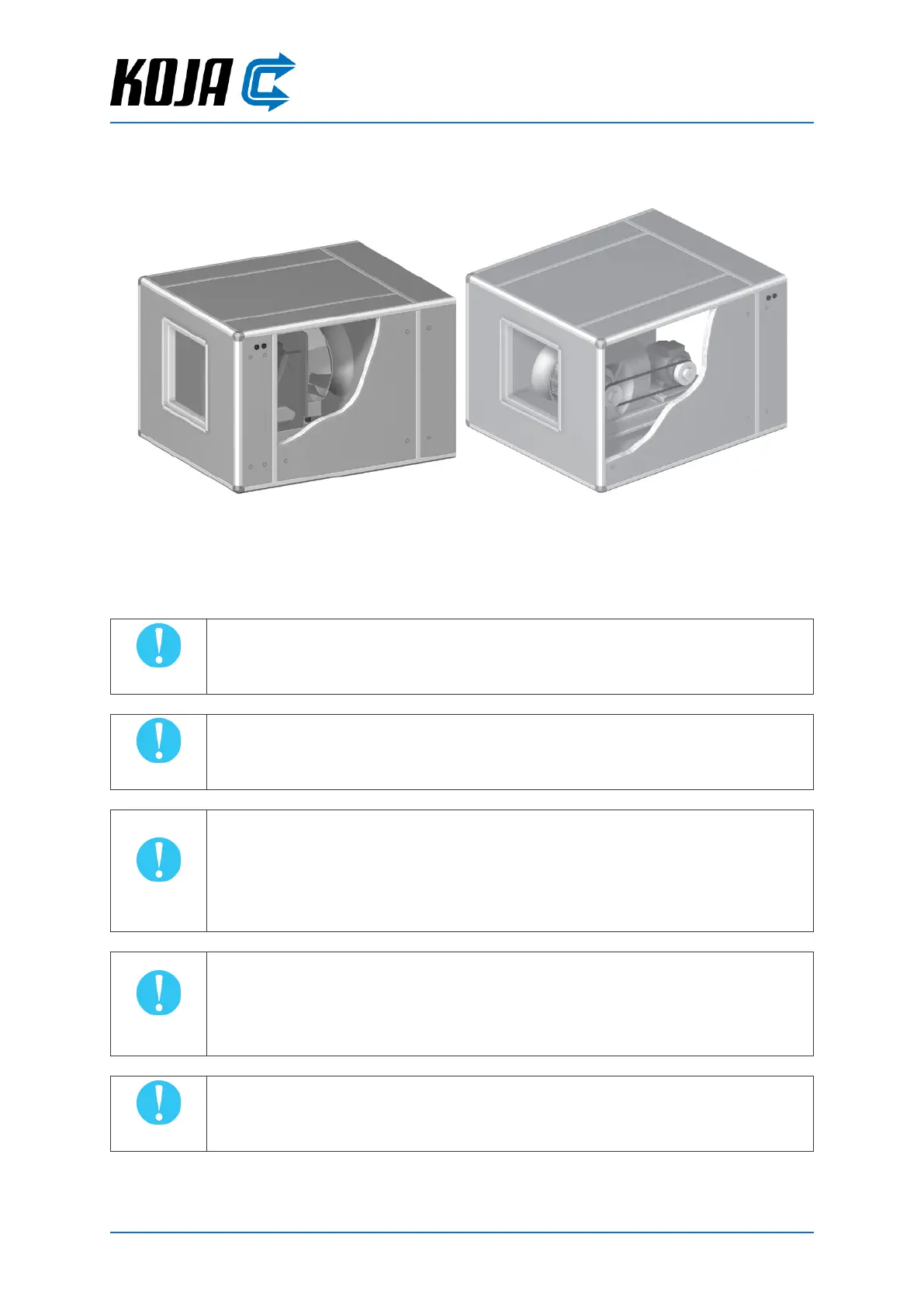 KOJA