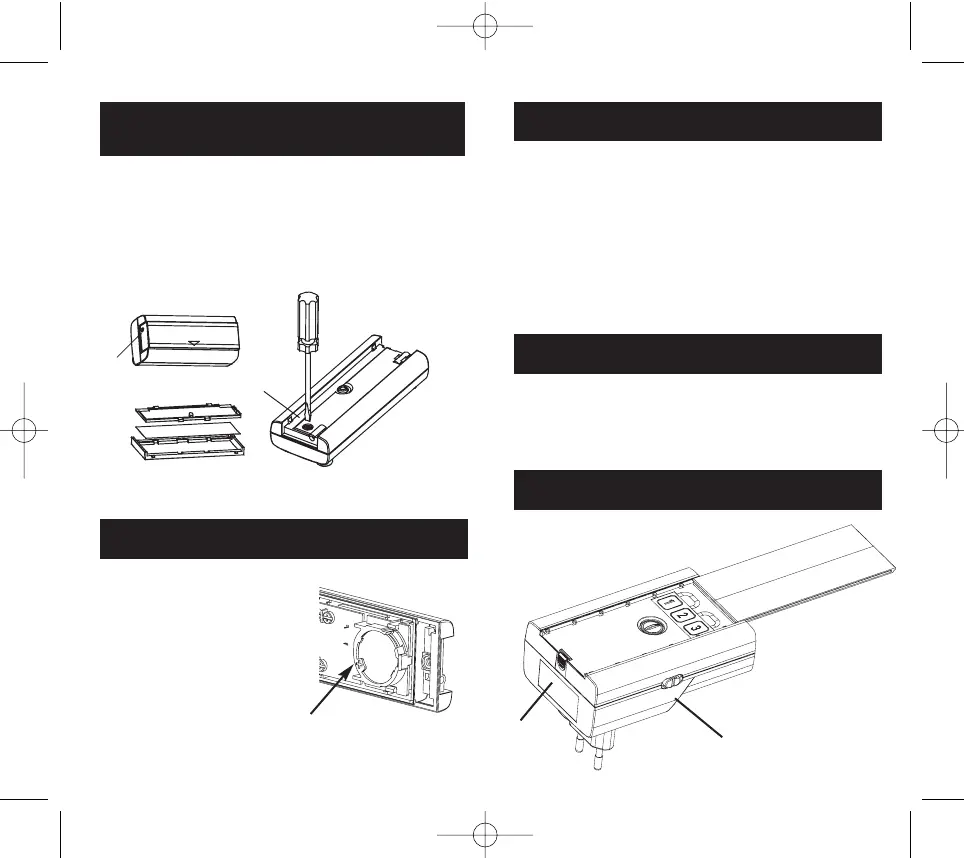 1

2

3