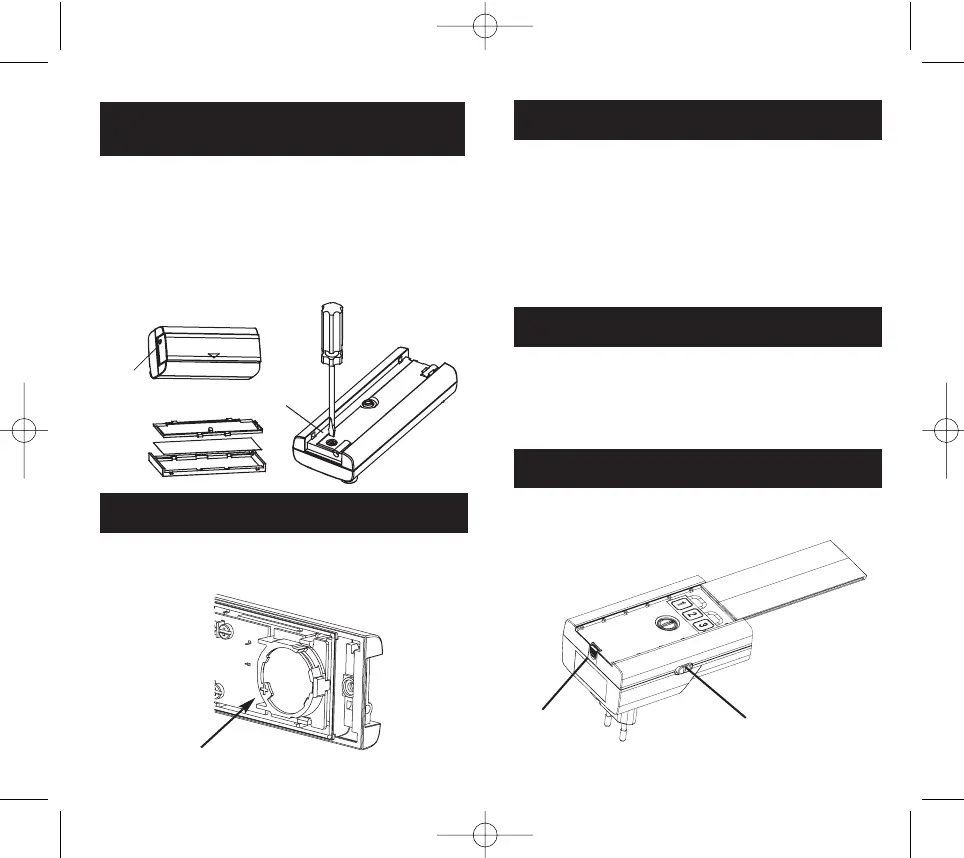 1
2
3