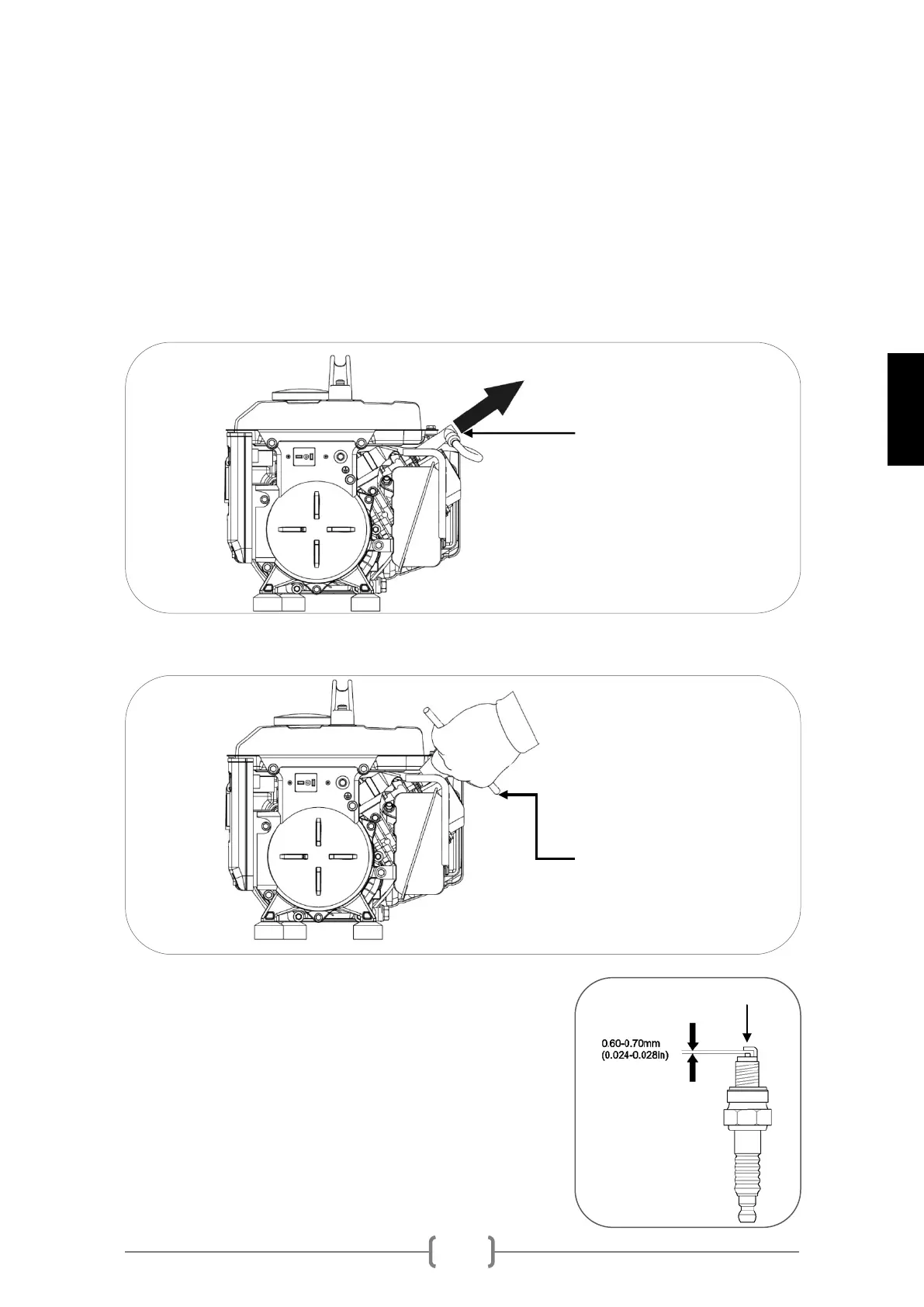 0.60-0.70mm
(0.024-0.028in)