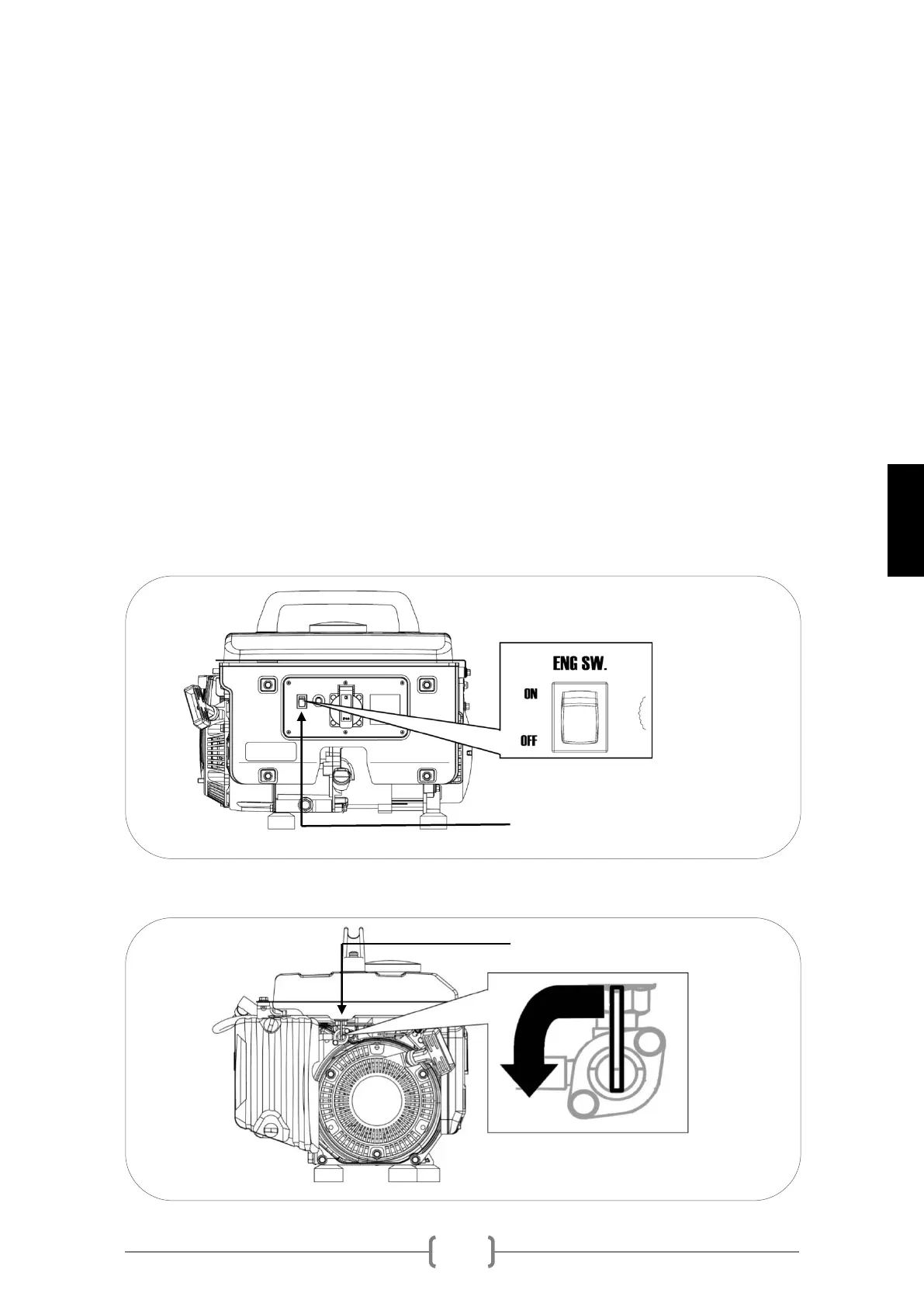 ENG SW.

ON

OFF