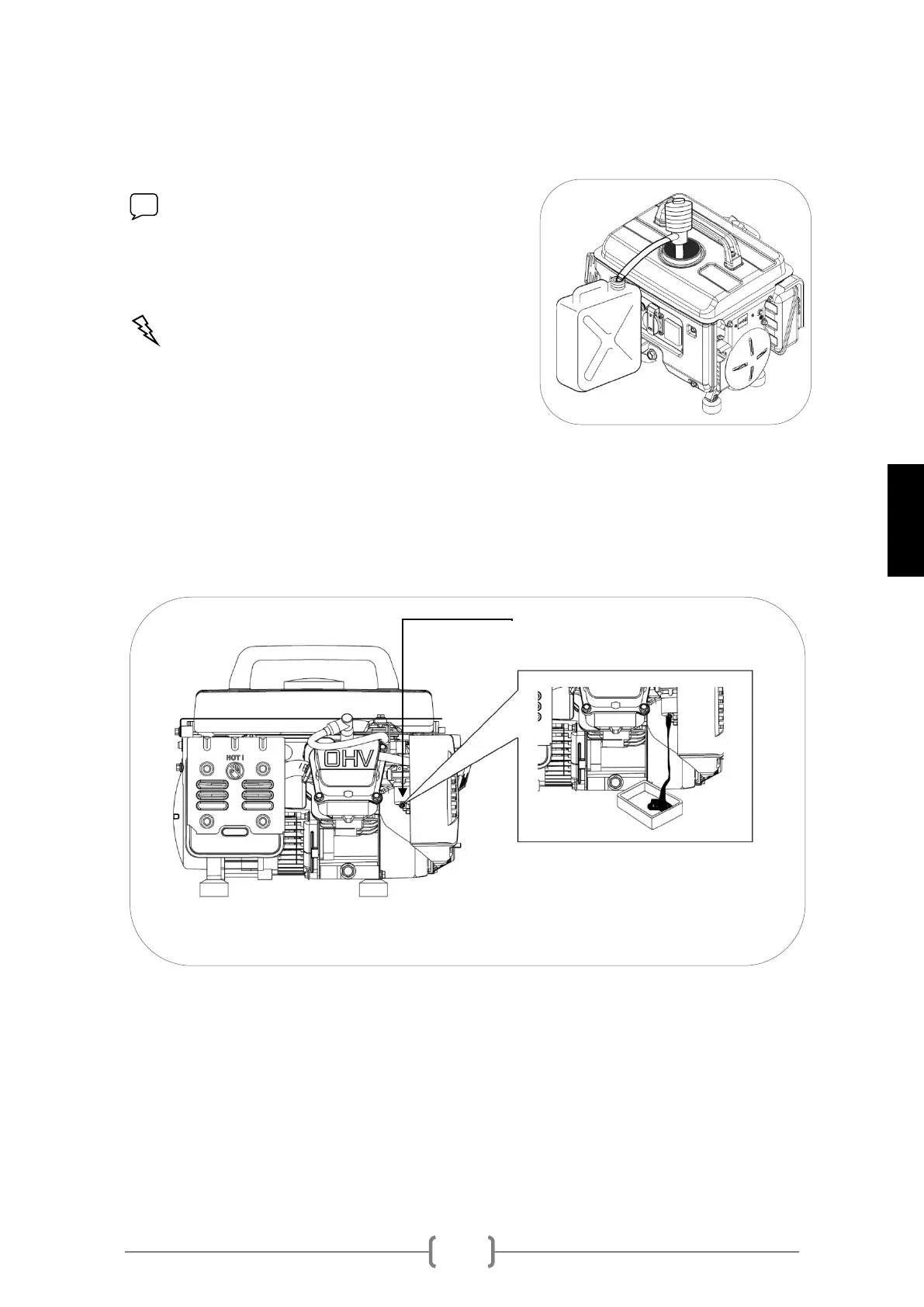 HOT !

OHV